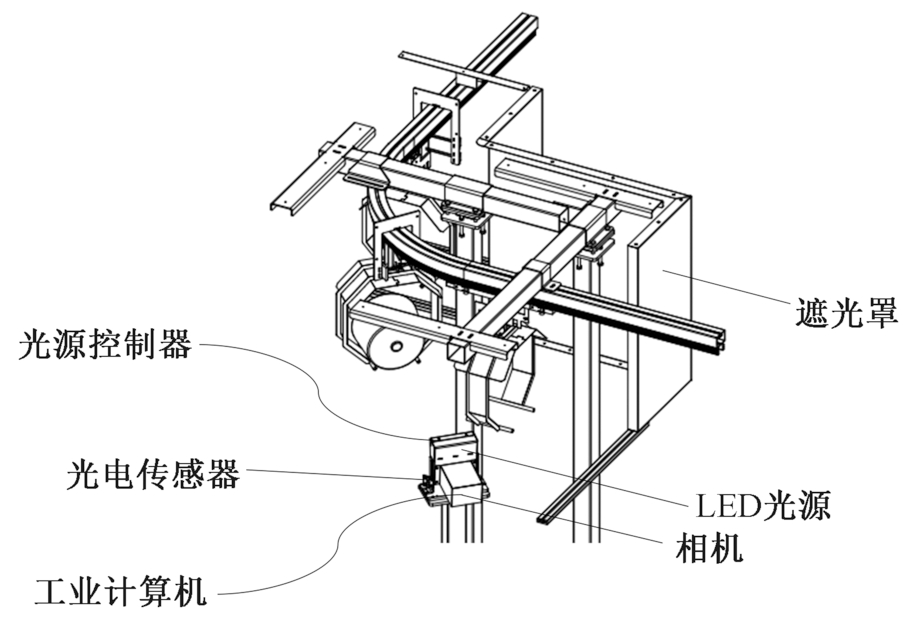 遮光罩

光源控制器

光电传感器

LED光源

相机

工业计算机