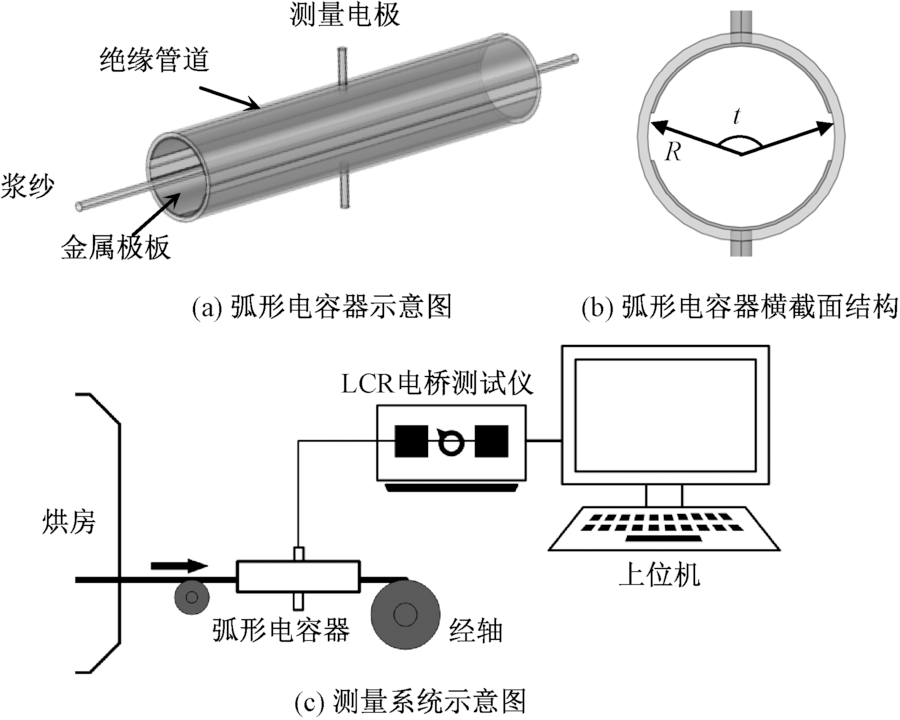 测量电极

绝缘管道

浆纱

金属极板

$t$

$R$

(a) 弧形电容器示意图

(b) 弧形电容器横截面结构

LCR电桥测试仪

烘房

上位机

弧形电容器

经轴

(c) 测量系统示意图