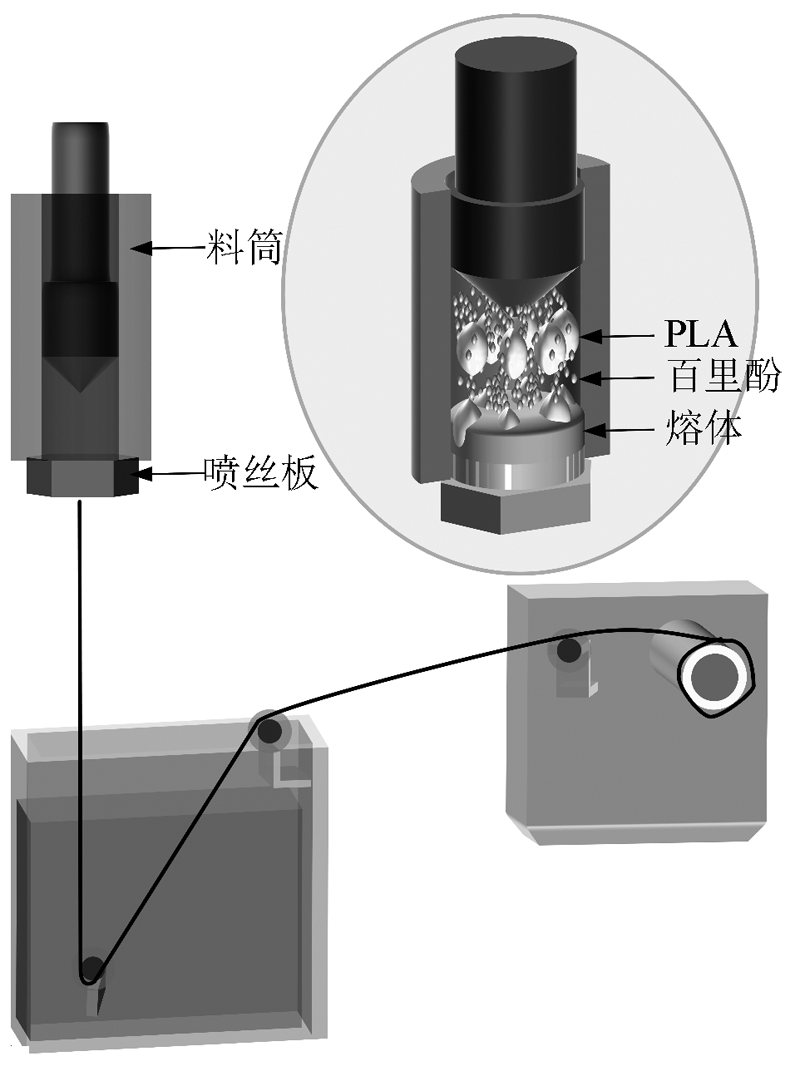 料筒
喷丝板
PLA
百里酚
熔体