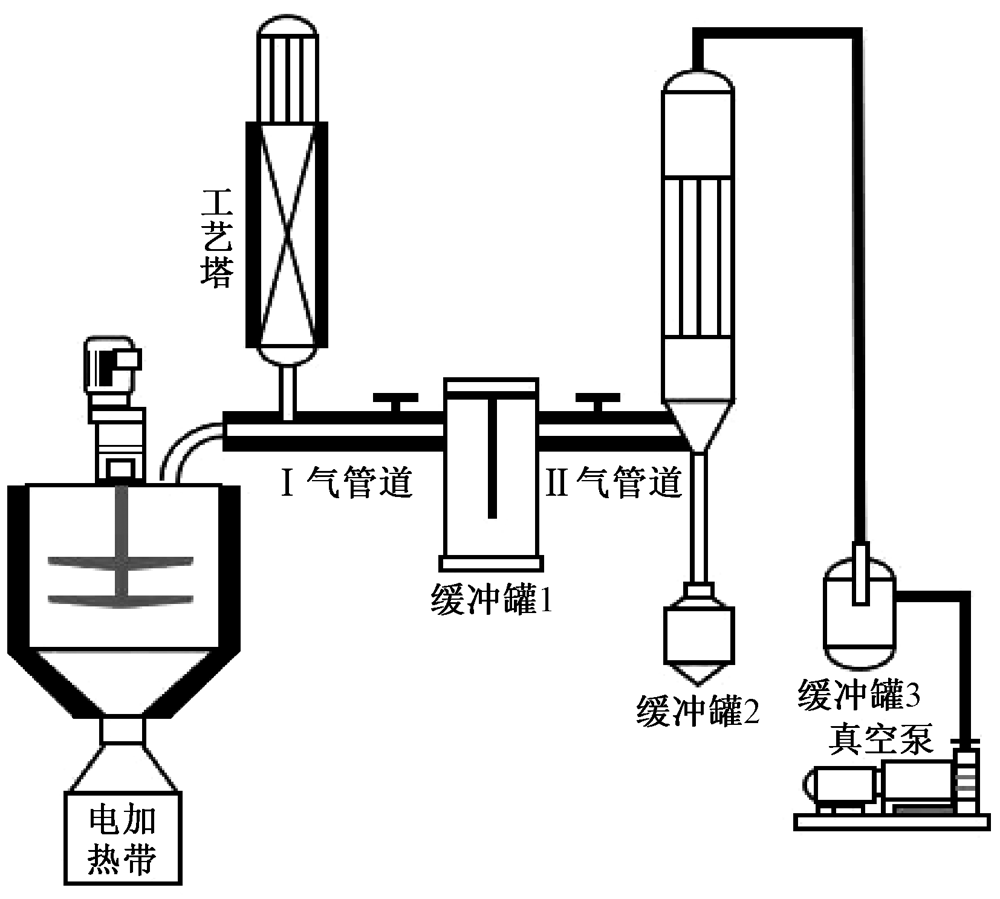 工艺塔

Ⅰ气管道

Ⅱ气管道

缓冲罐1

缓冲罐2

缓冲罐3

真空泵

电加热带