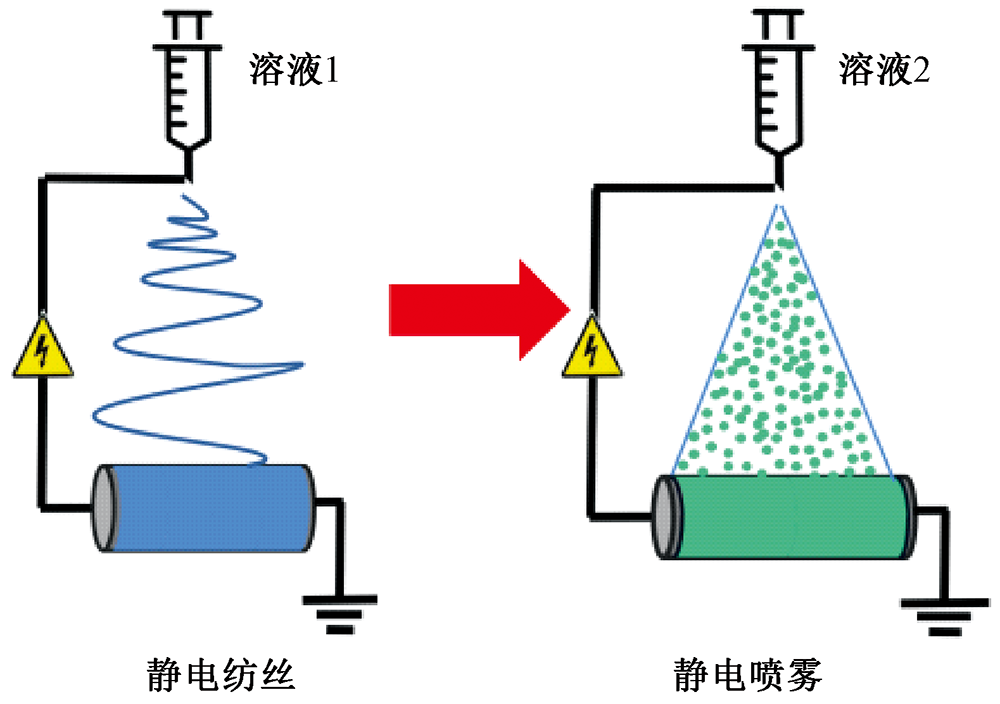 溶液1

溶液2

静电纺丝

静电喷雾