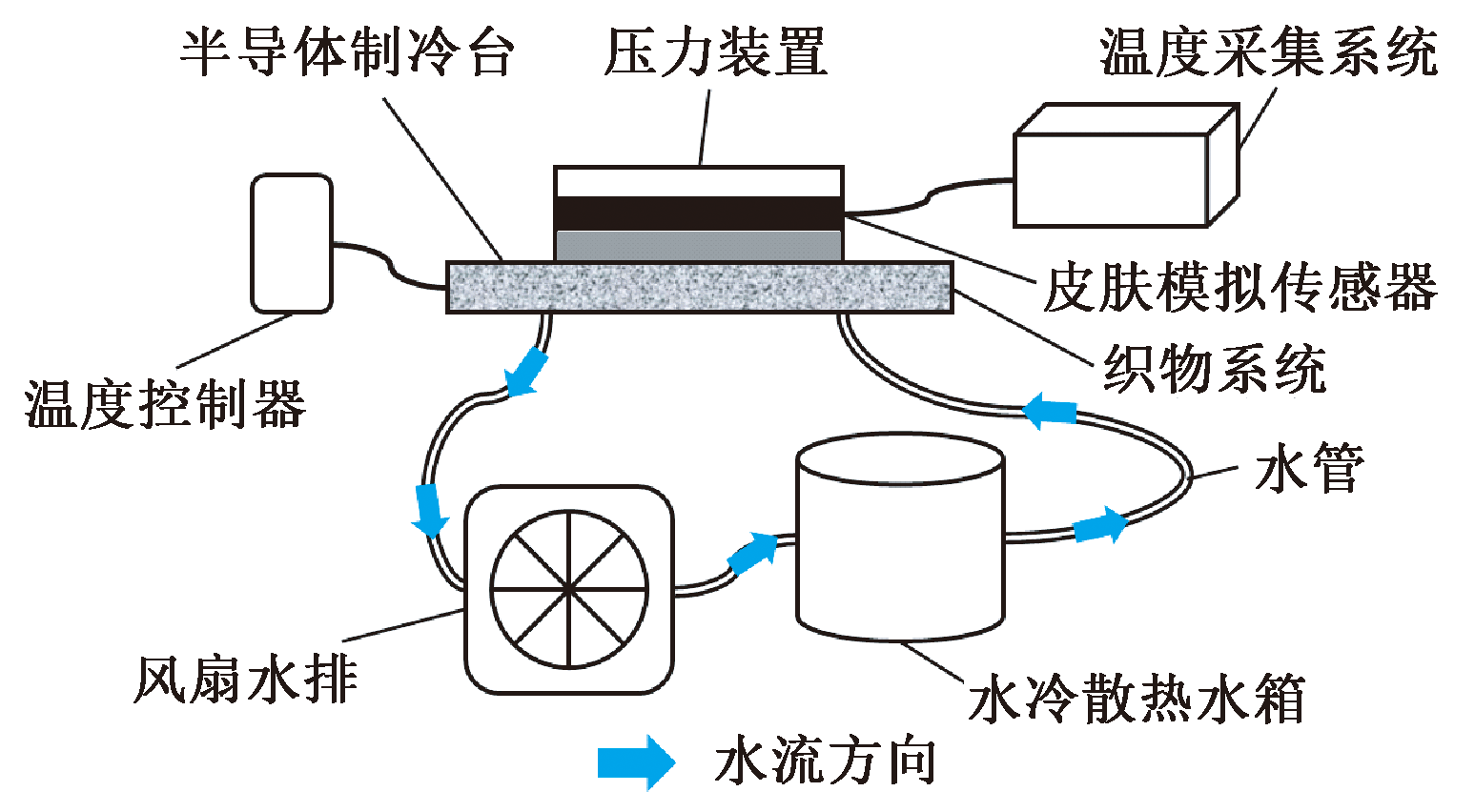 半导体制冷台
压力装置
温度采集系统
皮肤模拟传感器
织物系统
温度控制器
水管
风扇水排
水冷散热水箱
水流方向