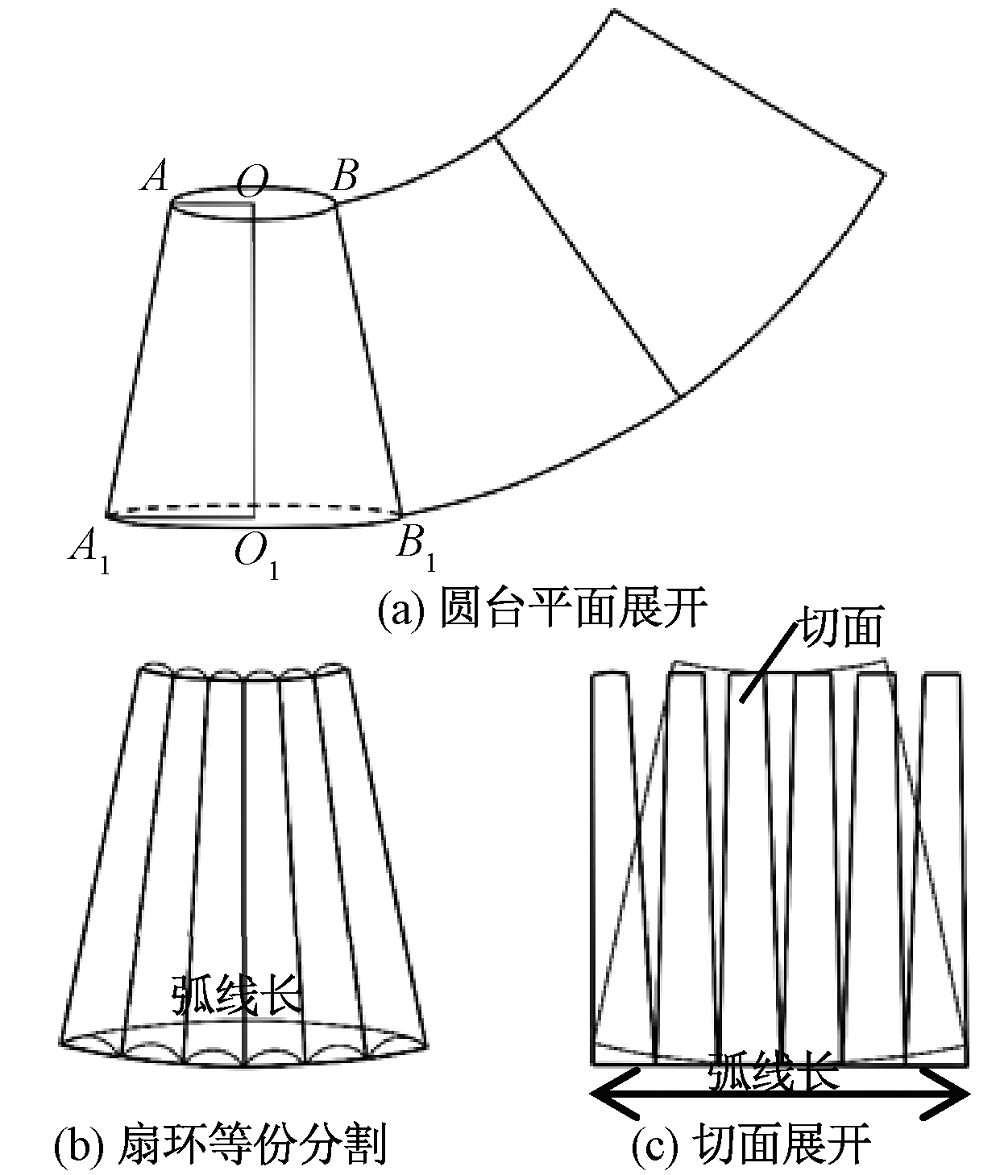 $A$ $O$ $B$

$A_1$ $O_1$ $B_1$

(a) 圆台平面展开

切面

弧线长

弧线长

(b) 扇环等份分割

(c) 切面展开