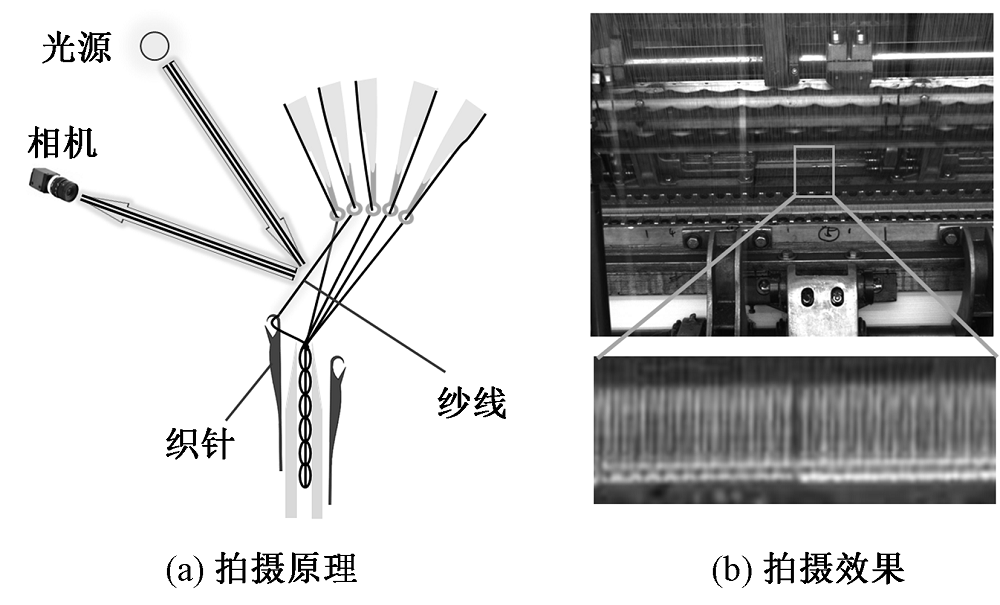 光源

相机

纱线

织针

(a) 拍摄原理

(b) 拍摄效果