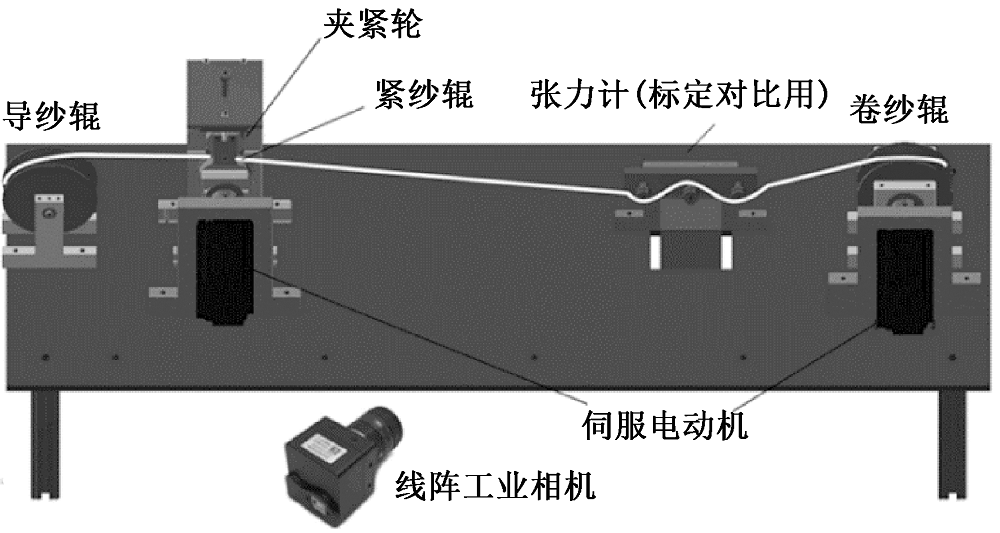 夹紧轮

导纱辊

紧纱辊

张力计(标定对比用)

卷纱辊

伺服电动机

线阵工业相机