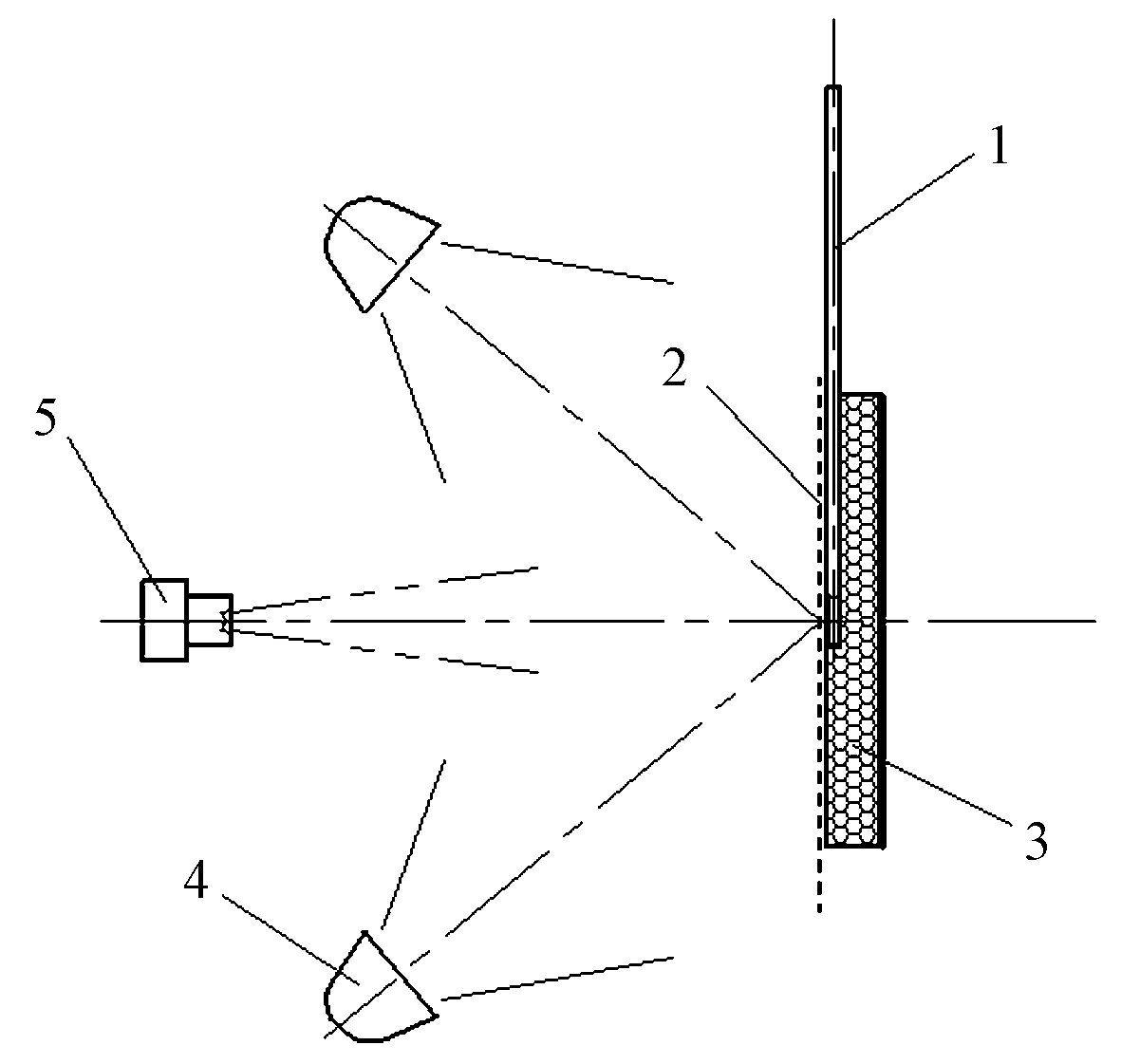 1
2
5
3
4