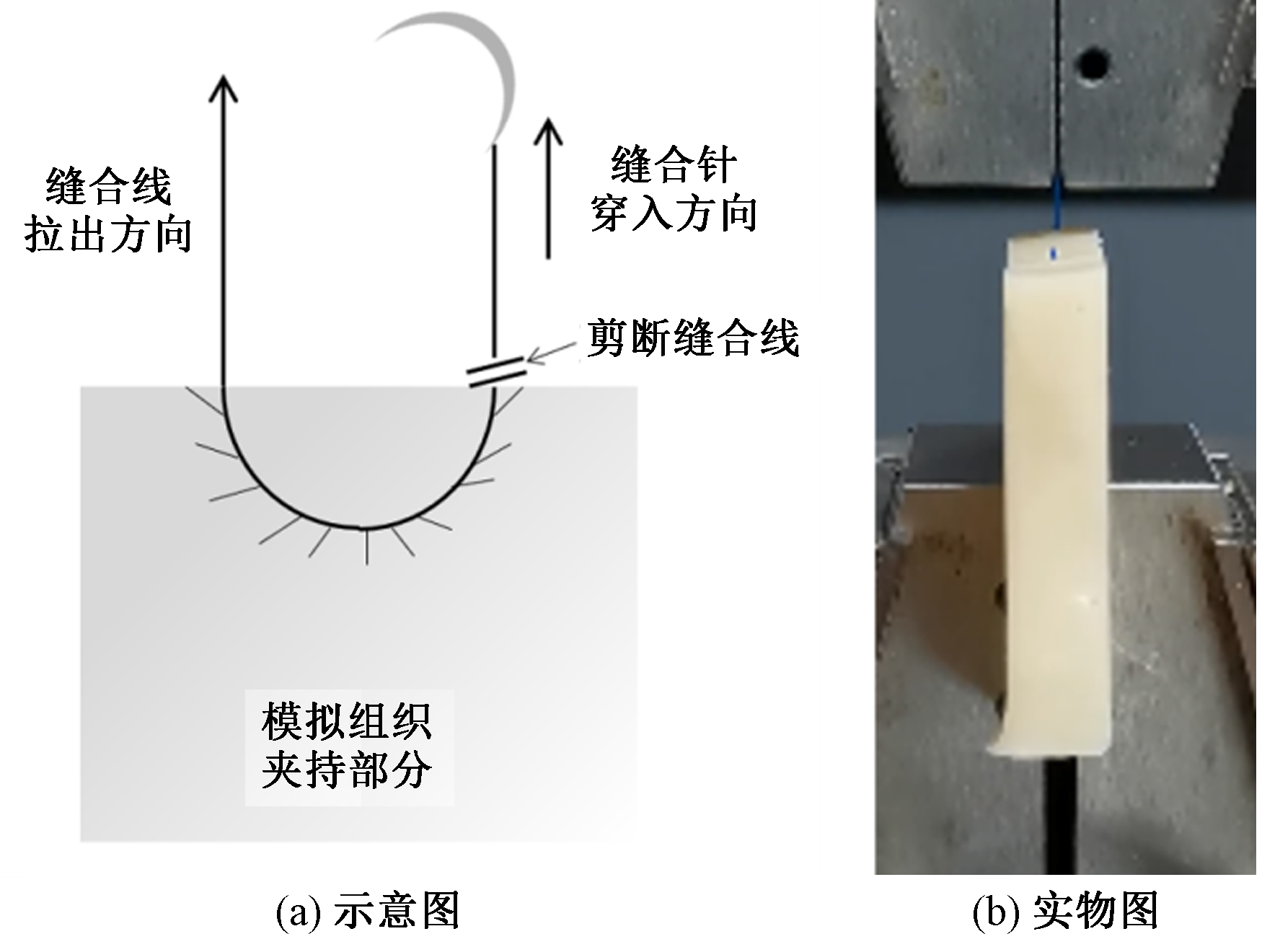 缝合线
拉出方向

缝合针
穿入方向

剪断缝合线

模拟组织
夹持部分

(a) 示意图

(b) 实物图