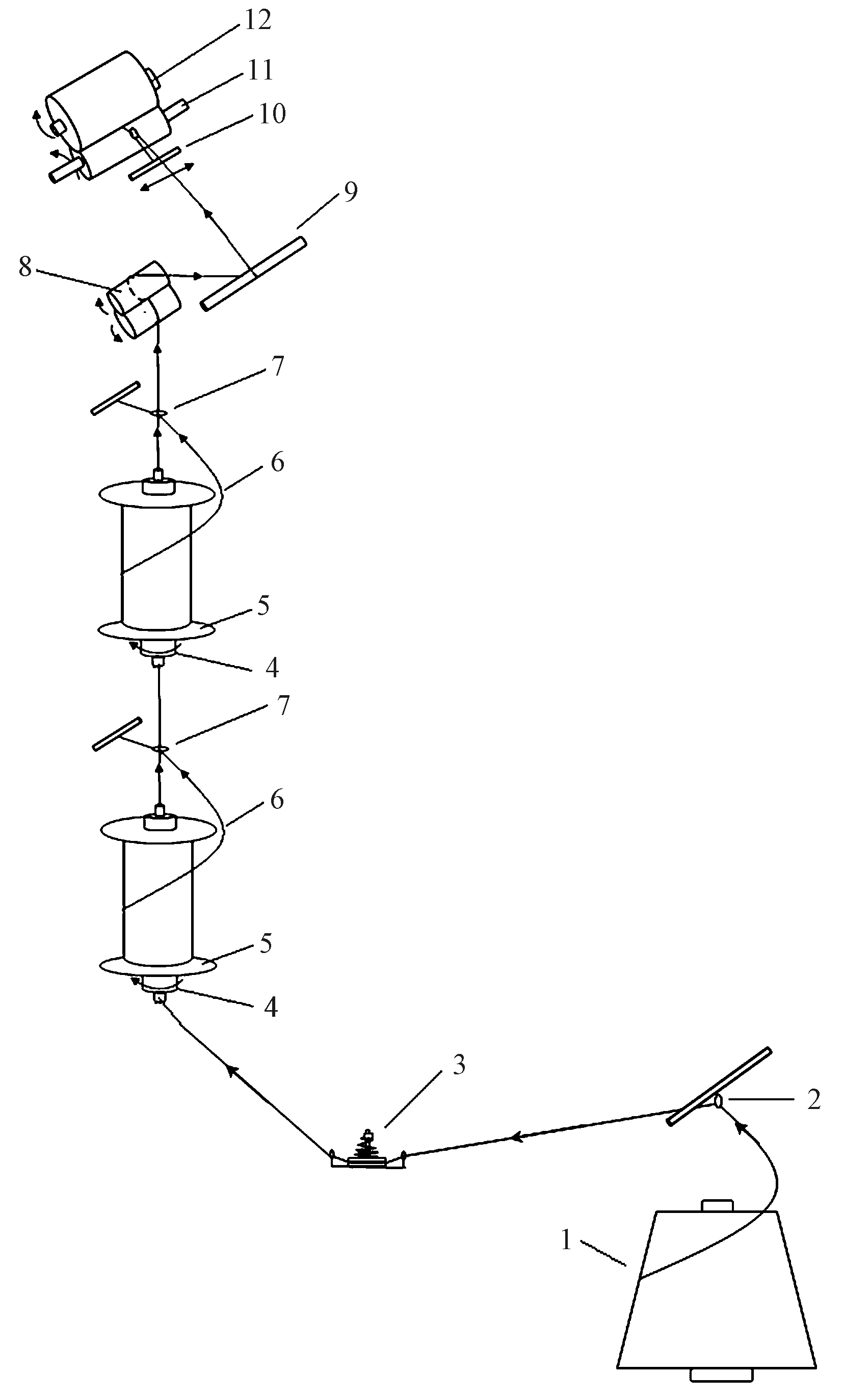 12
11
10
9
8
7
6
5
4
7
6
5
4
3
2
1