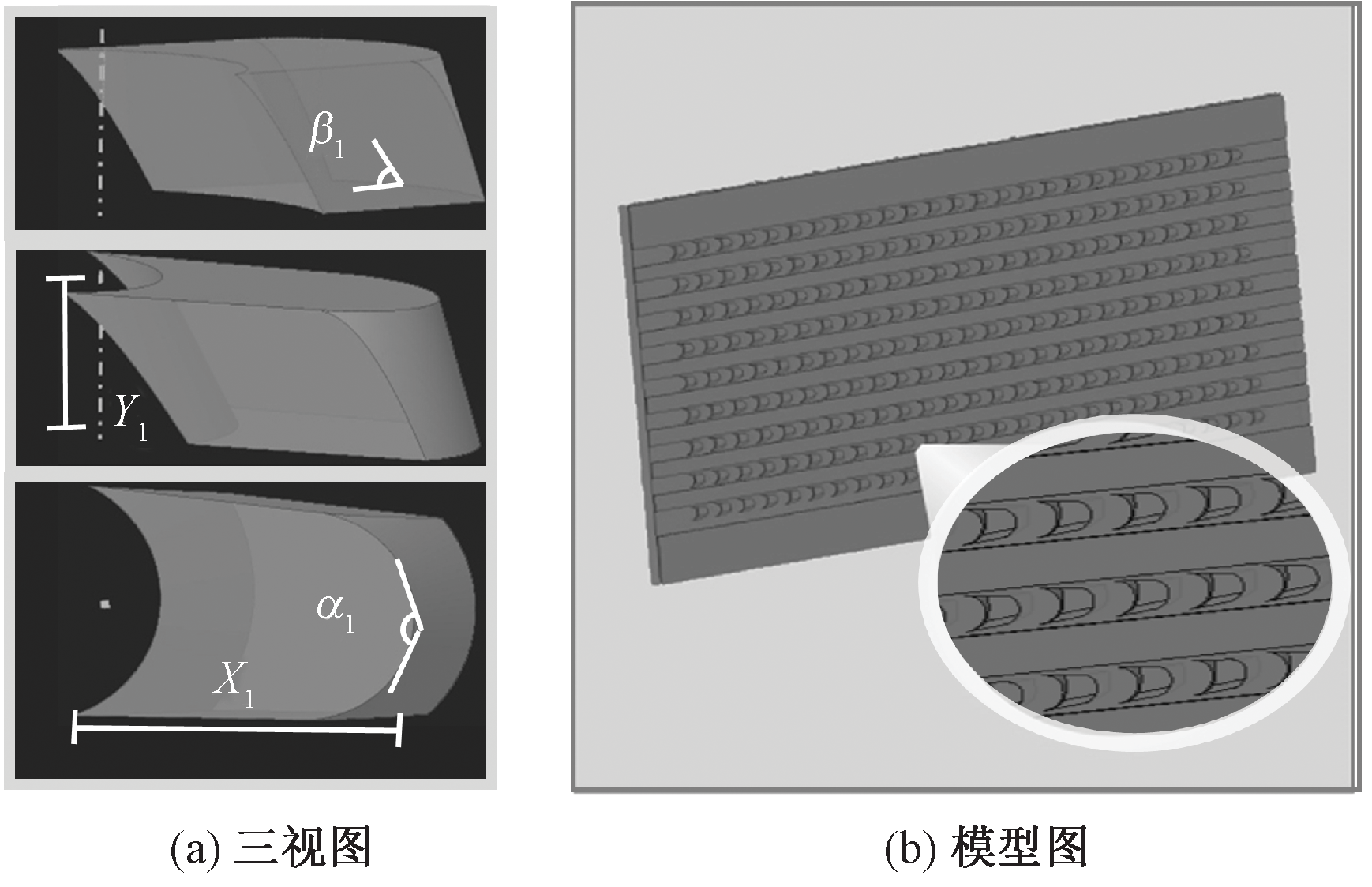 $\beta_1$

$Y_1$

$\alpha_1$

$X_1$

(a) 三视图

(b) 模型图