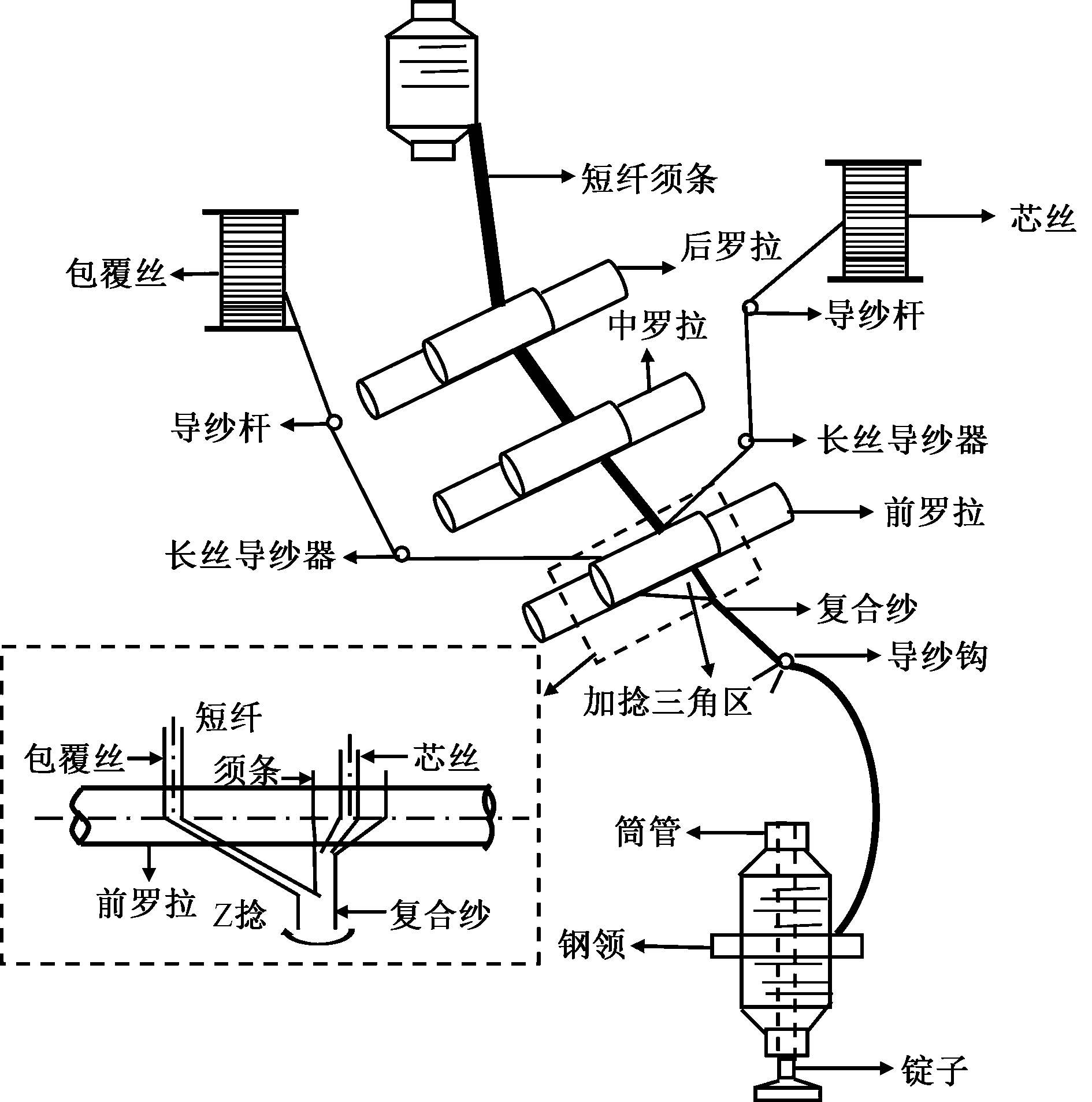 短纤须条
芯丝
后罗拉
包覆丝
导纱杆
中罗拉
导纱杆
长丝导纱器
前罗拉
长丝导纱器
复合纱
导纱钩
加捻三角区
短纤
包覆丝
须条
芯丝
前罗拉
Z捻
复合纱
筒管
钢领
锭子