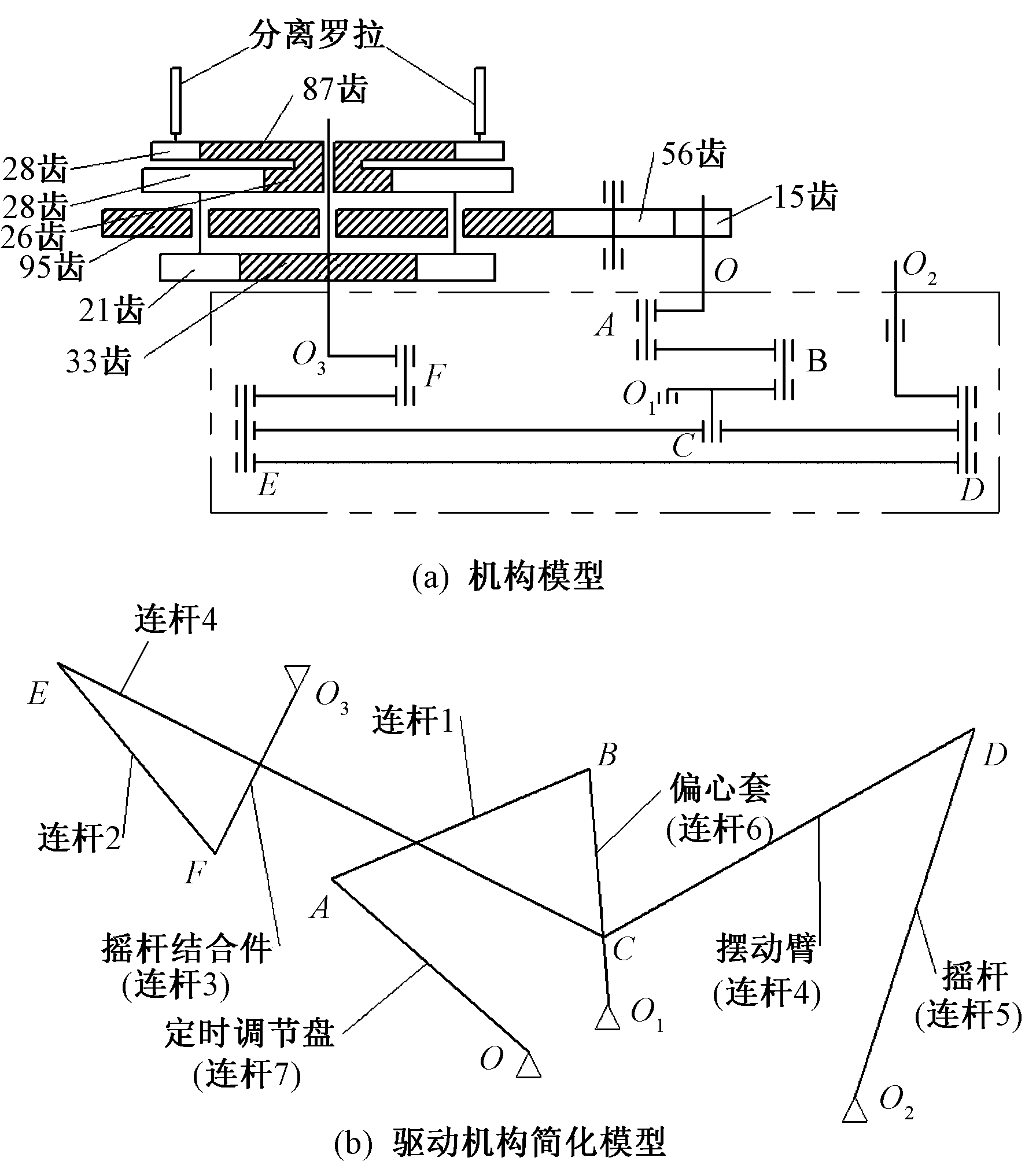 分离罗拉

87齿

28齿

28齿

26齿

95齿

21齿

33齿

56齿

15齿

$O$

$O_2$

$A$

B

$O_3$

$F$

$O_1$

$C$

$E$

$D$

(a) 机构模型

连杆4

$E$

$O_3$

连杆1

$B$

$D$

偏心套
(连杆6)

连杆2

$F$

$A$

摇杆结合件
(连杆3)

$C$

摆动臂
(连杆4)

摇杆
(连杆5)

定时调节盘
(连杆7)

$O_1$

$O$

$O_2$

(b) 驱动机构简化模型