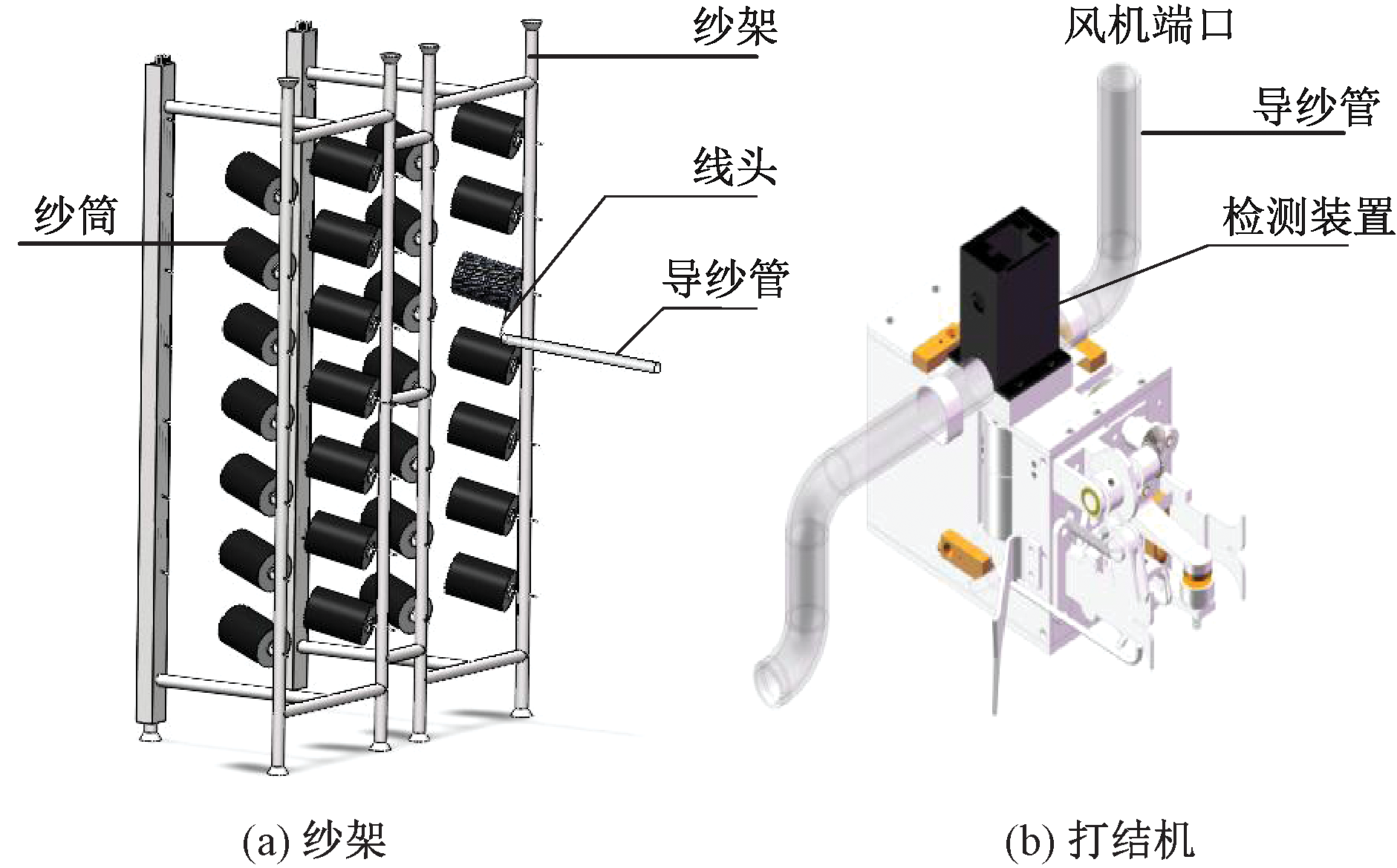 纱架

线头

纱筒

导纱管

(a) 纱架

风机端口

导纱管

检测装置

(b) 打结机