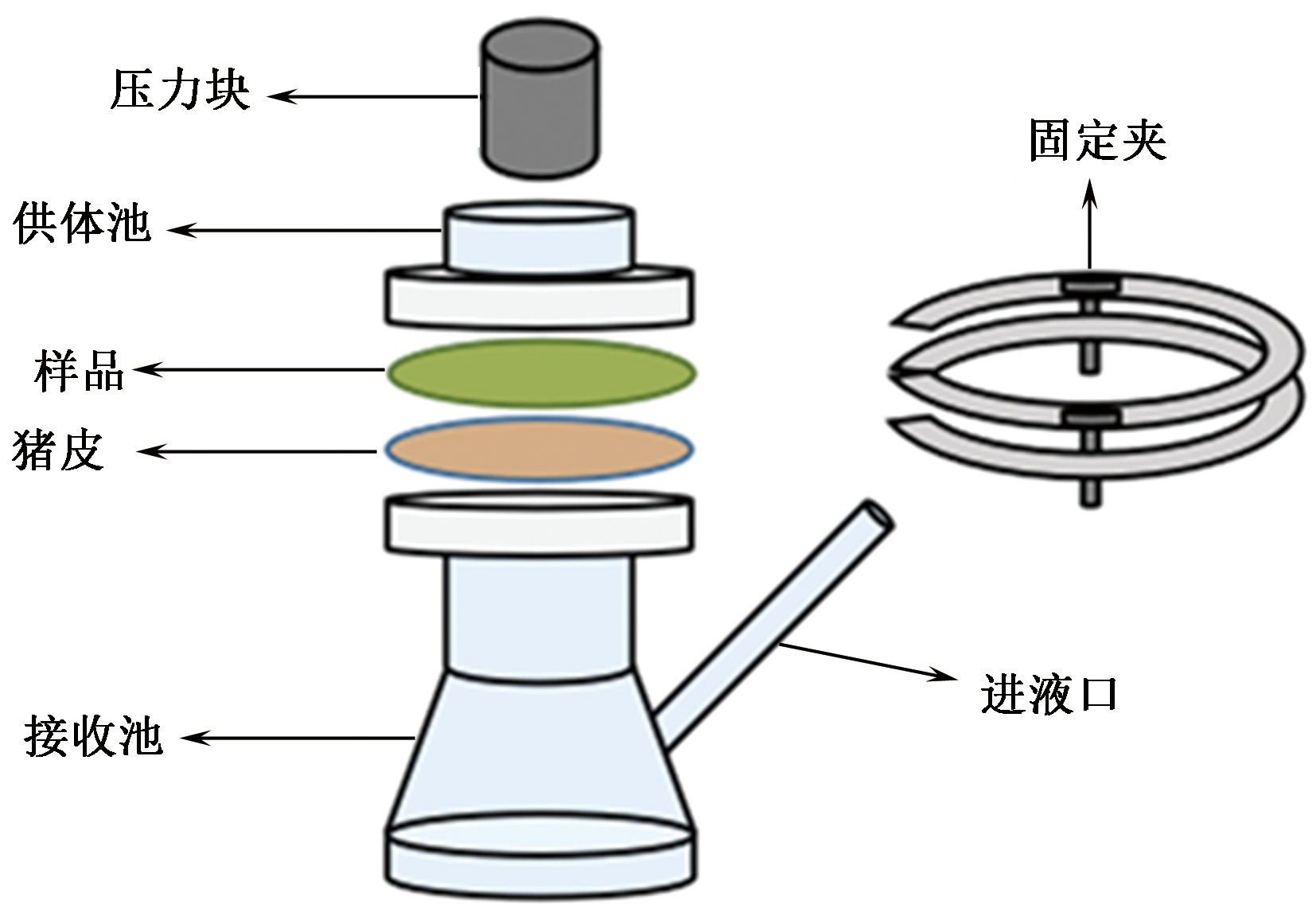 压力块

固定夹

供体池

样品

猪皮

进液口

接收池