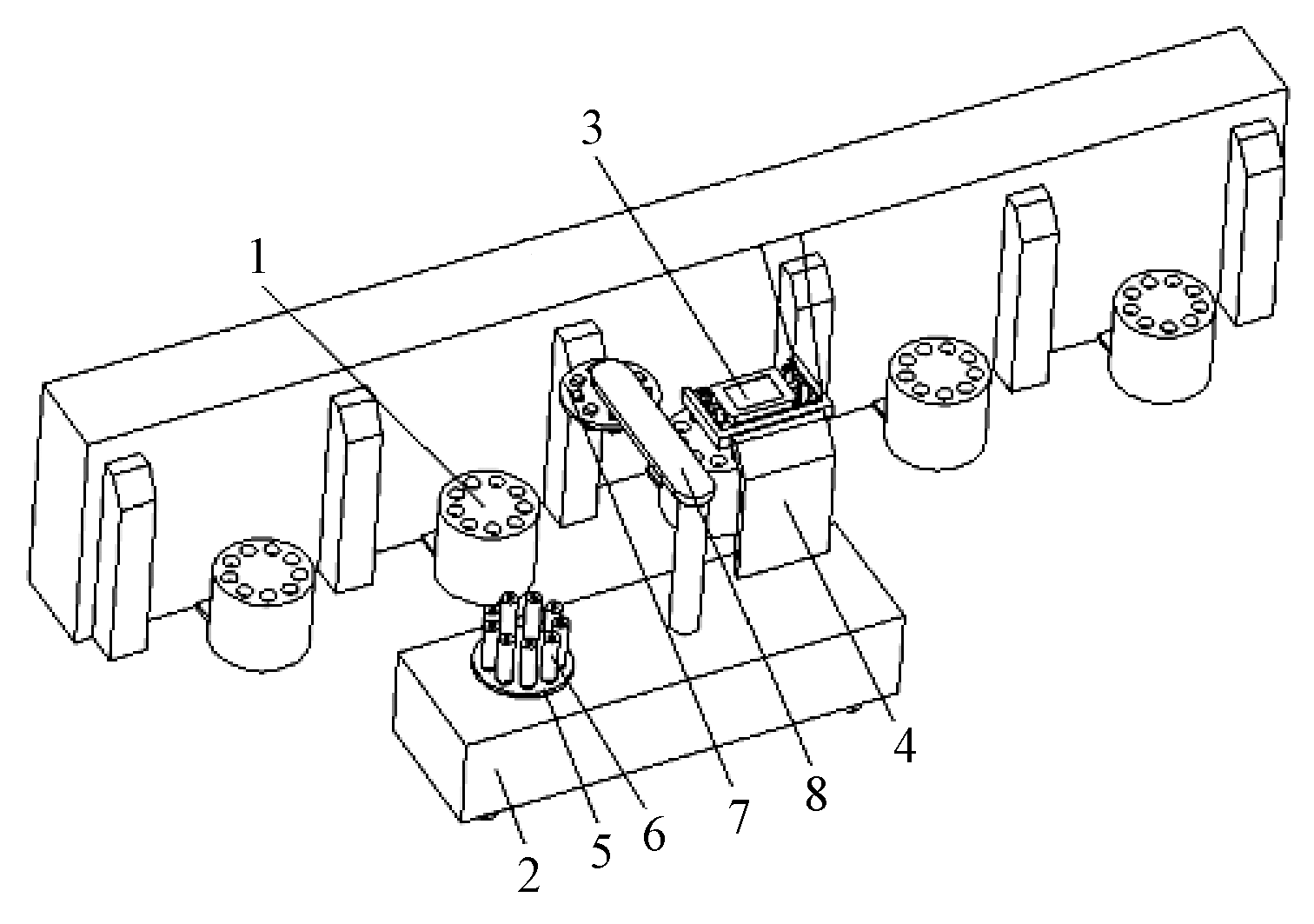 3
1
4
8
7
6
5
2