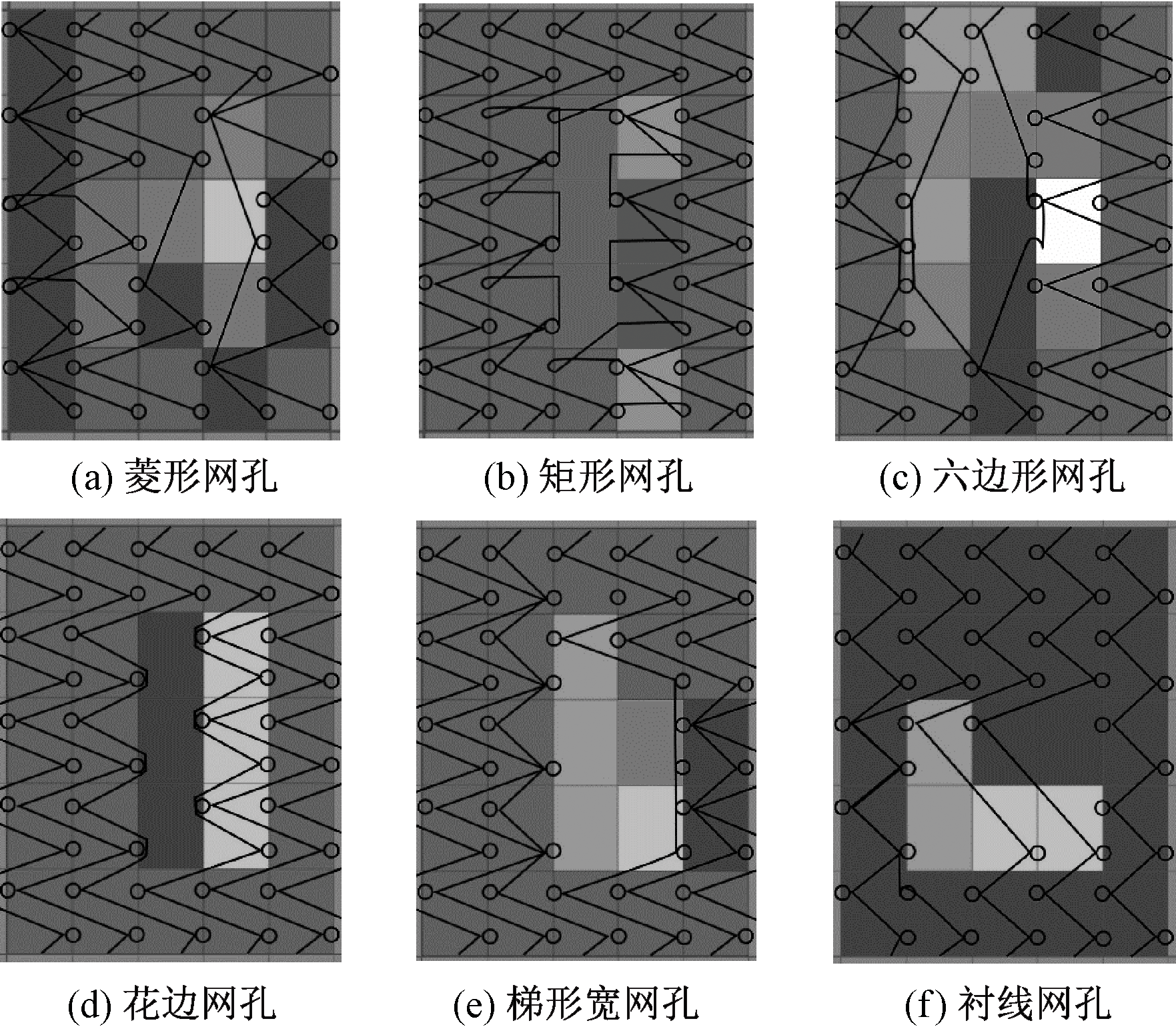 (a) 菱形网孔

(b) 矩形网孔

(c) 六边形网孔

(d) 花边网孔

(e) 梯形宽网孔

(f) 衬线网孔