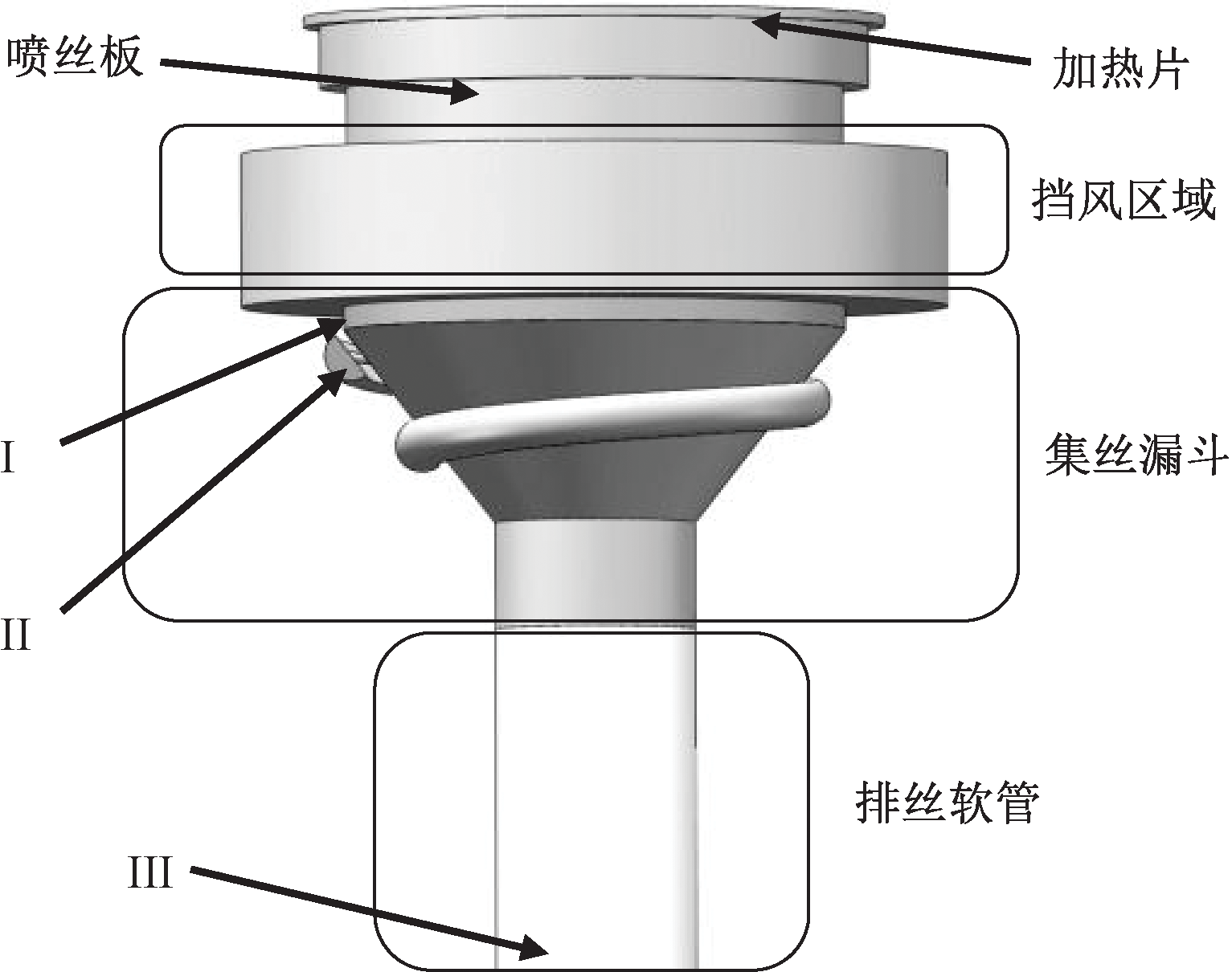 喷丝板

加热片

挡风区域

I

集丝漏斗

II

排丝软管

III