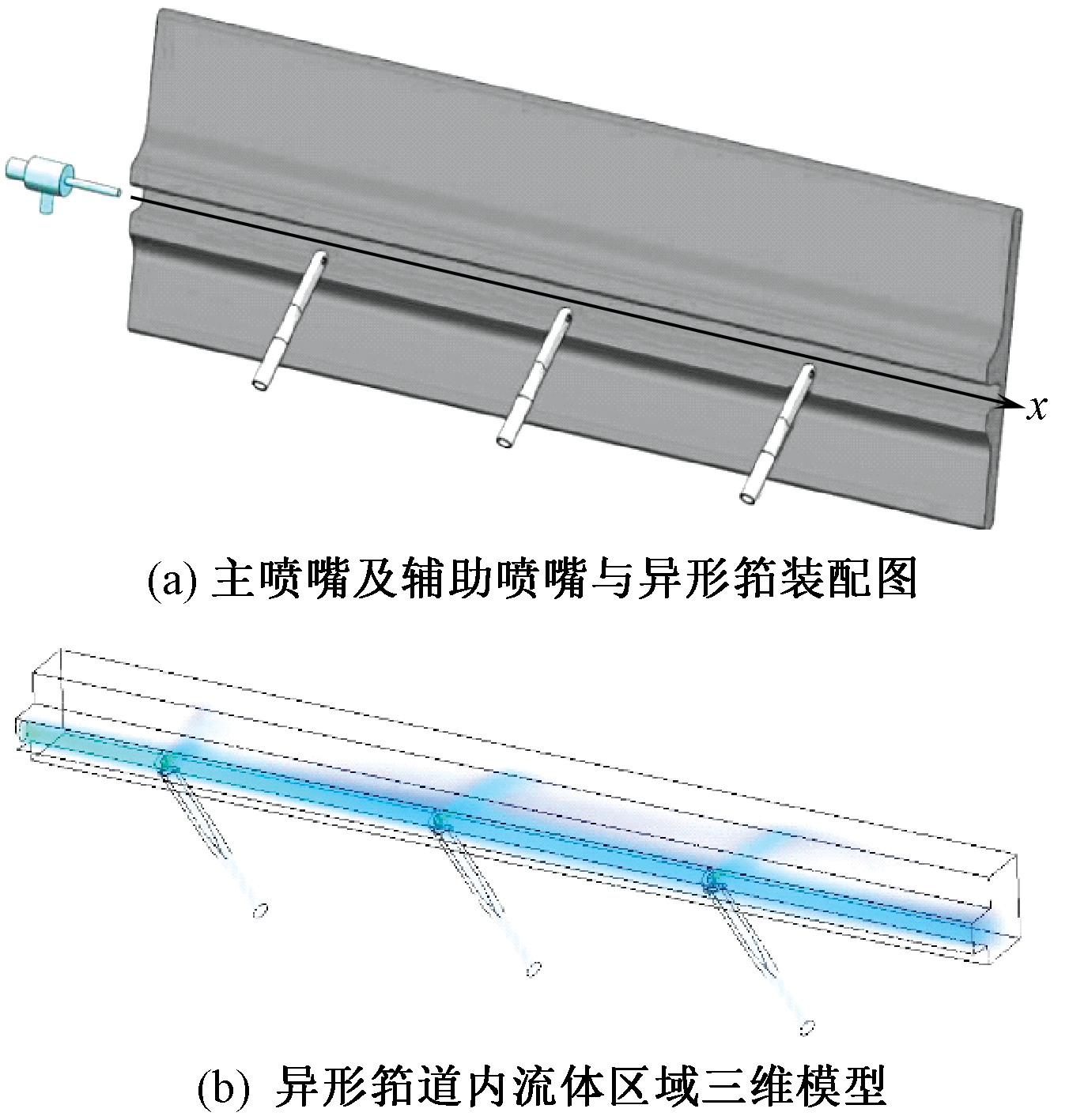 $x$

(a) 主喷嘴及辅助喷嘴与异形筘装配图

(b) 异形筘道内流体区域三维模型