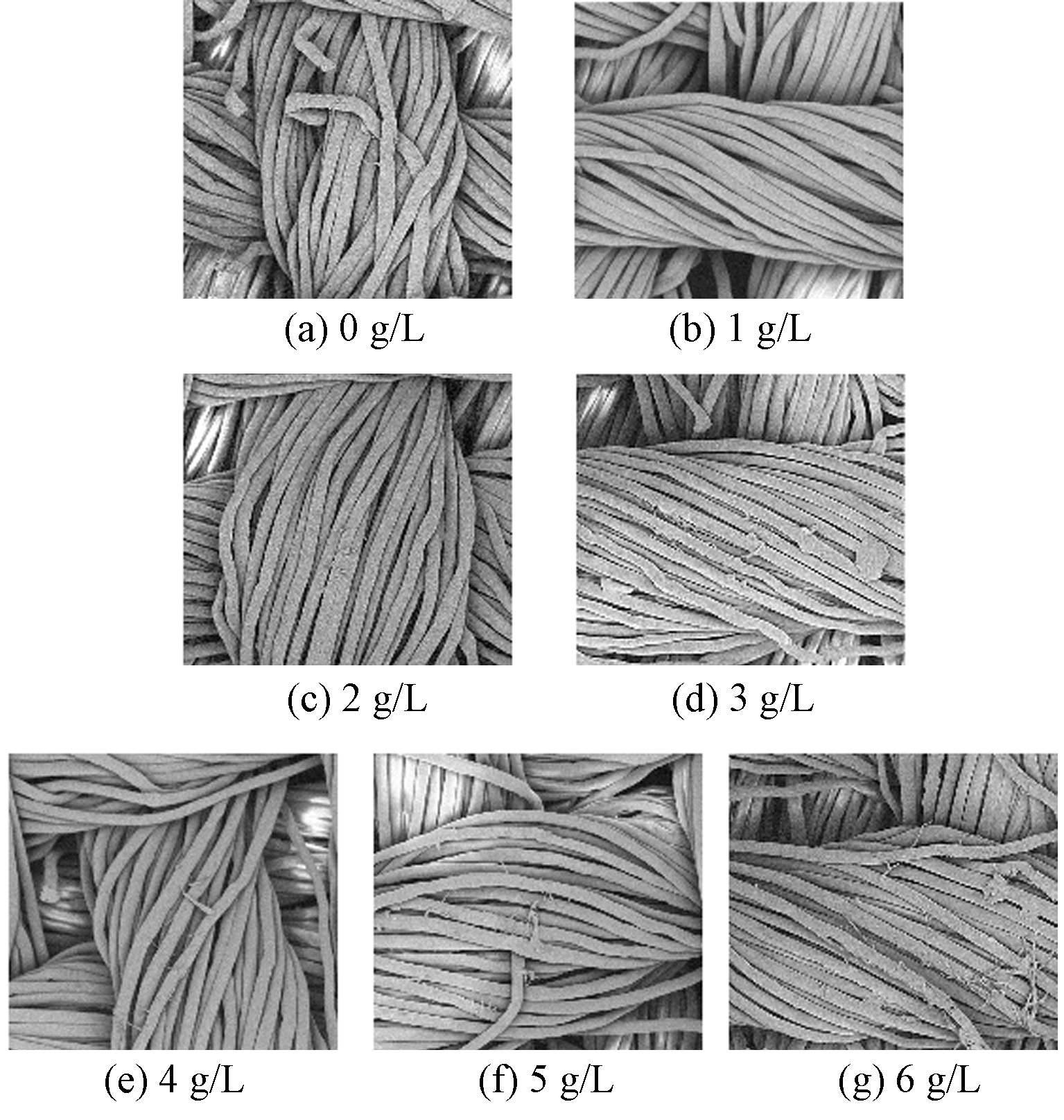 (a) 0 g/L

(b) 1 g/L

(c) 2 g/L

(d) 3 g/L

(e) 4 g/L

(f) 5 g/L

(g) 6 g/L