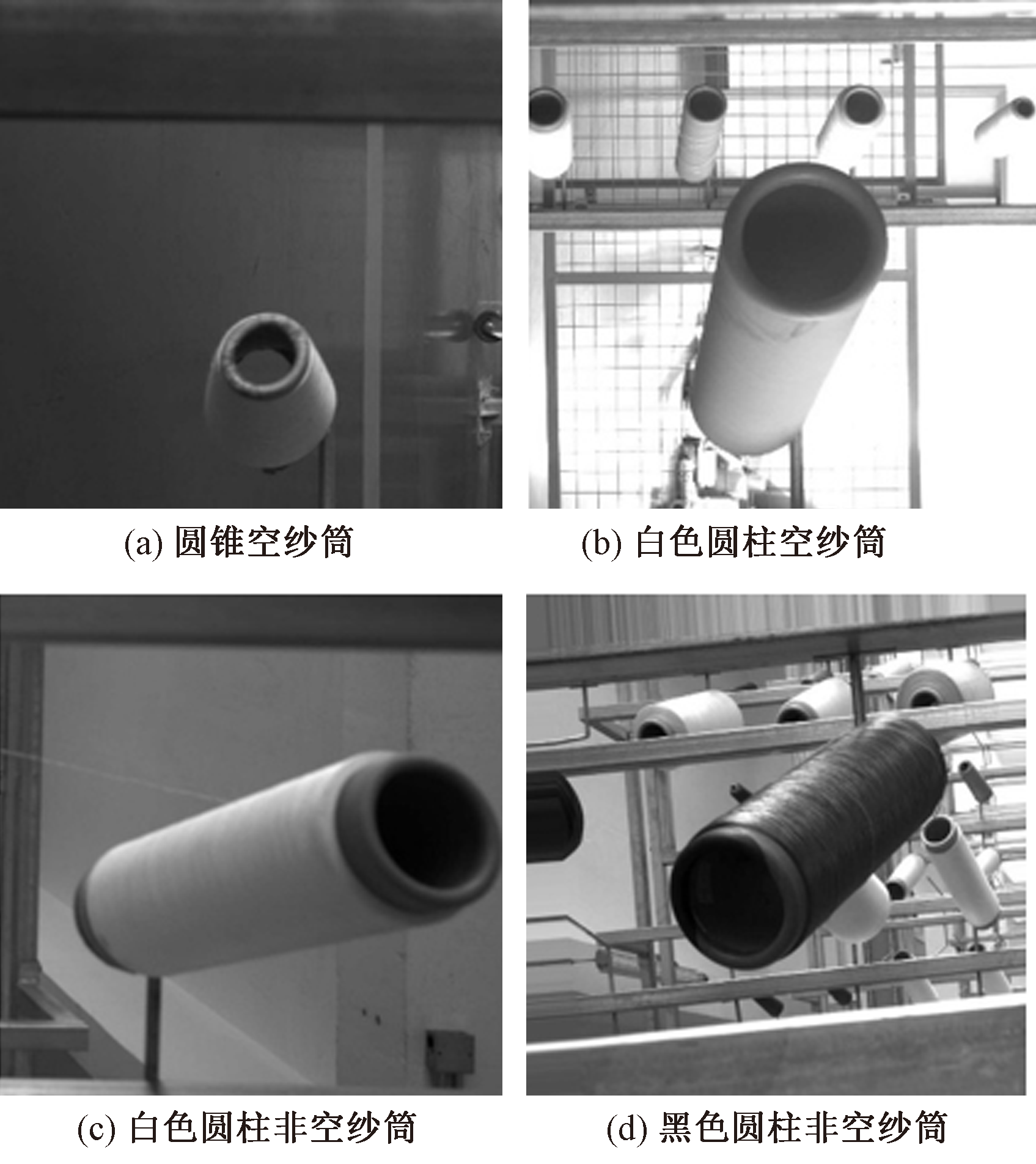 (a) 圆锥空纱筒

(b) 白色圆柱空纱筒

(c) 白色圆柱非空纱筒

(d) 黑色圆柱非空纱筒