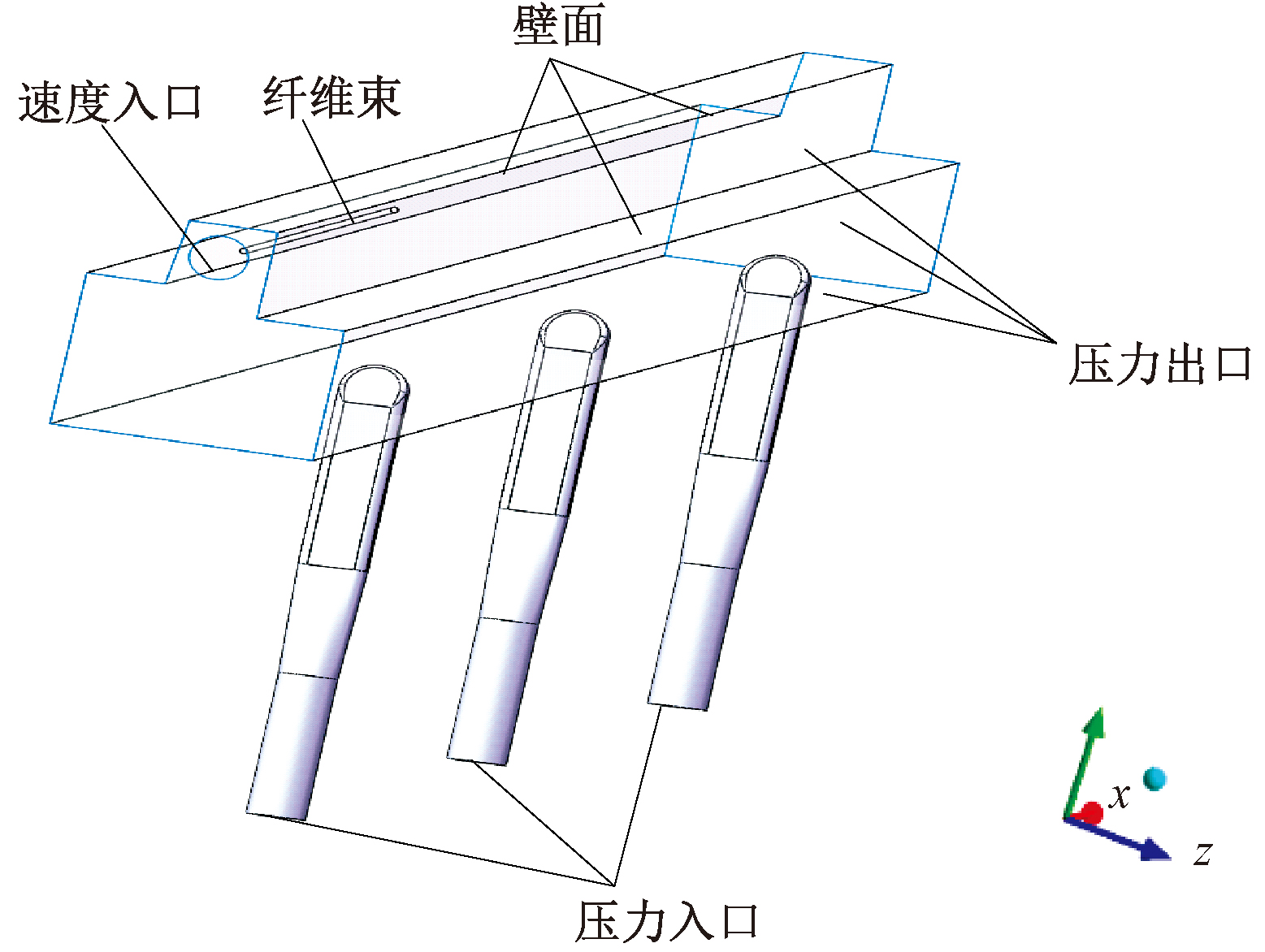 壁面
速度入口
纤维束
压力出口
$x$
$z$
压力入口