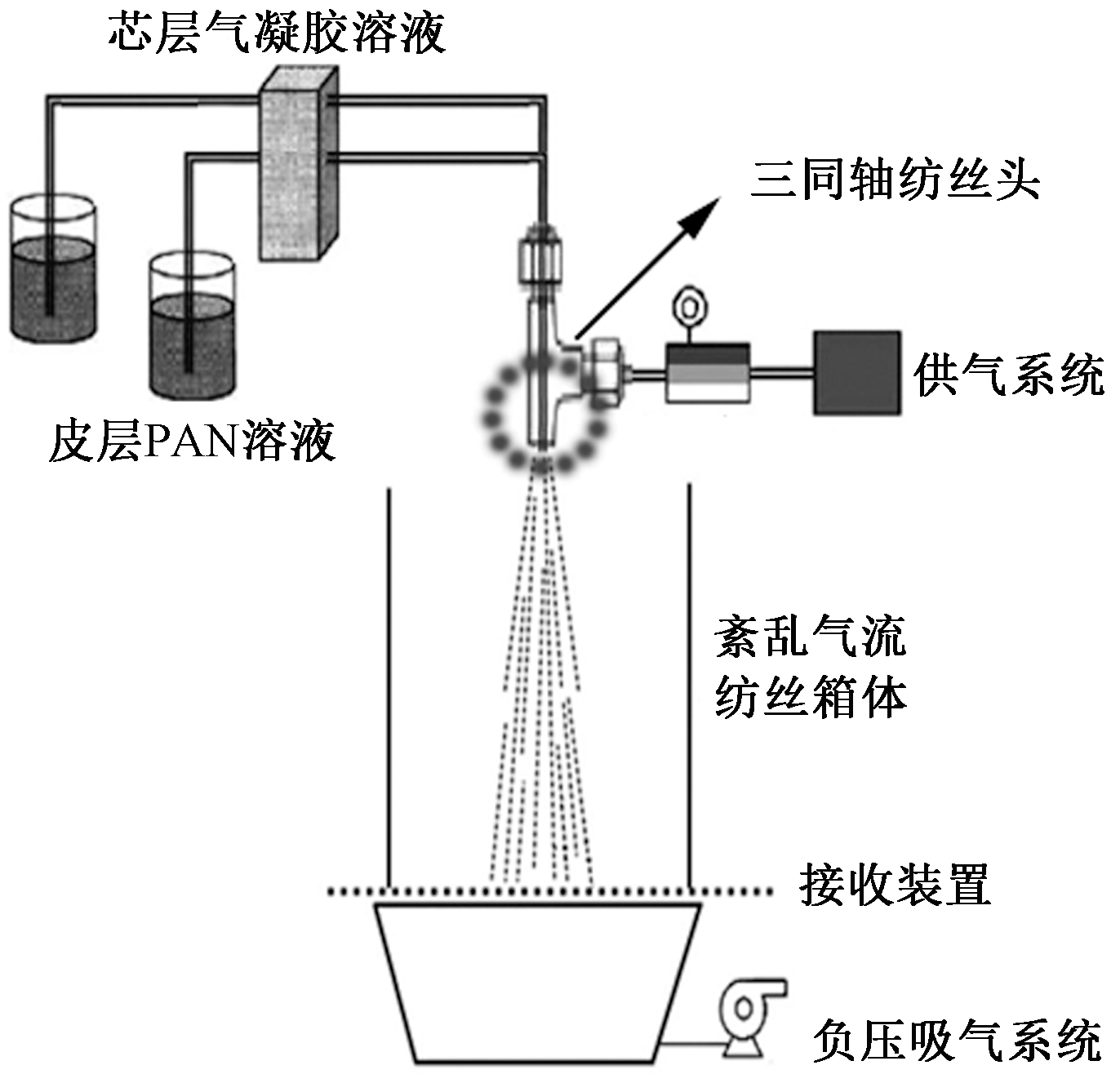 芯层气凝胶溶液

三同轴纺丝头

供气系统

皮层PAN溶液

紊乱气流
纺丝箱体

接收装置

负压吸气系统