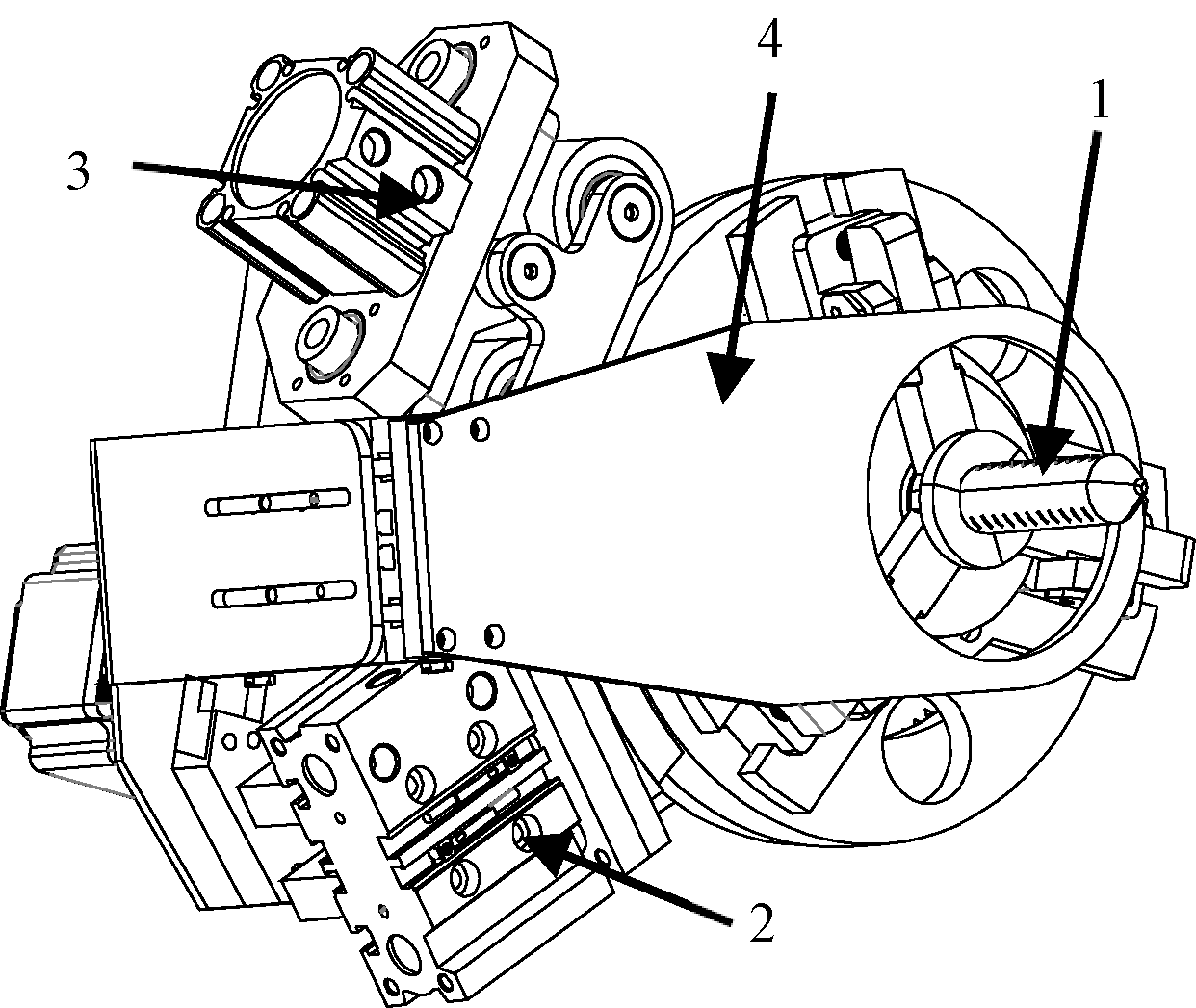 4

1

3

2