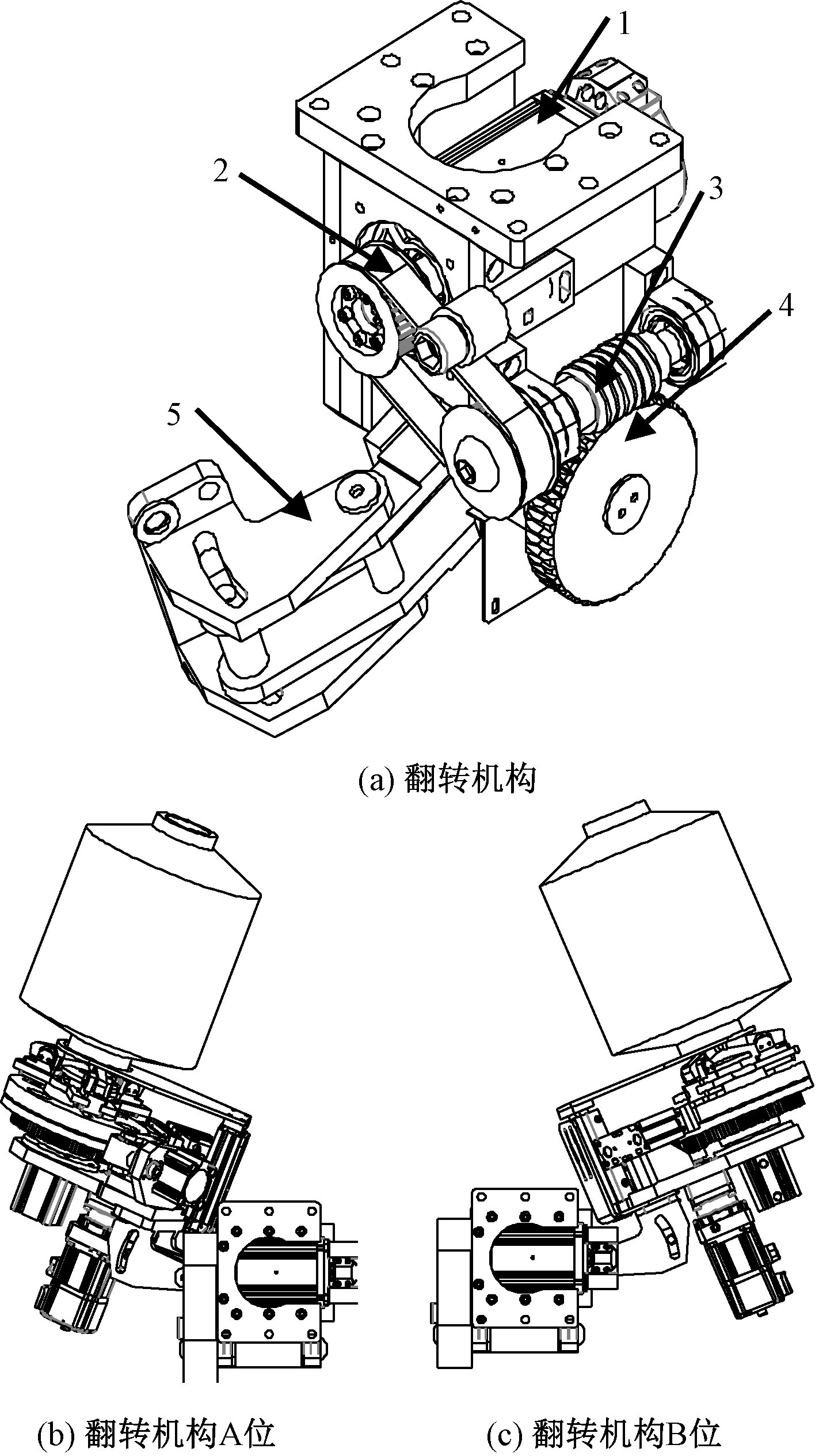 1

2

3

4

5

(a) 翻转机构

(b) 翻转机构A位

(c) 翻转机构B位