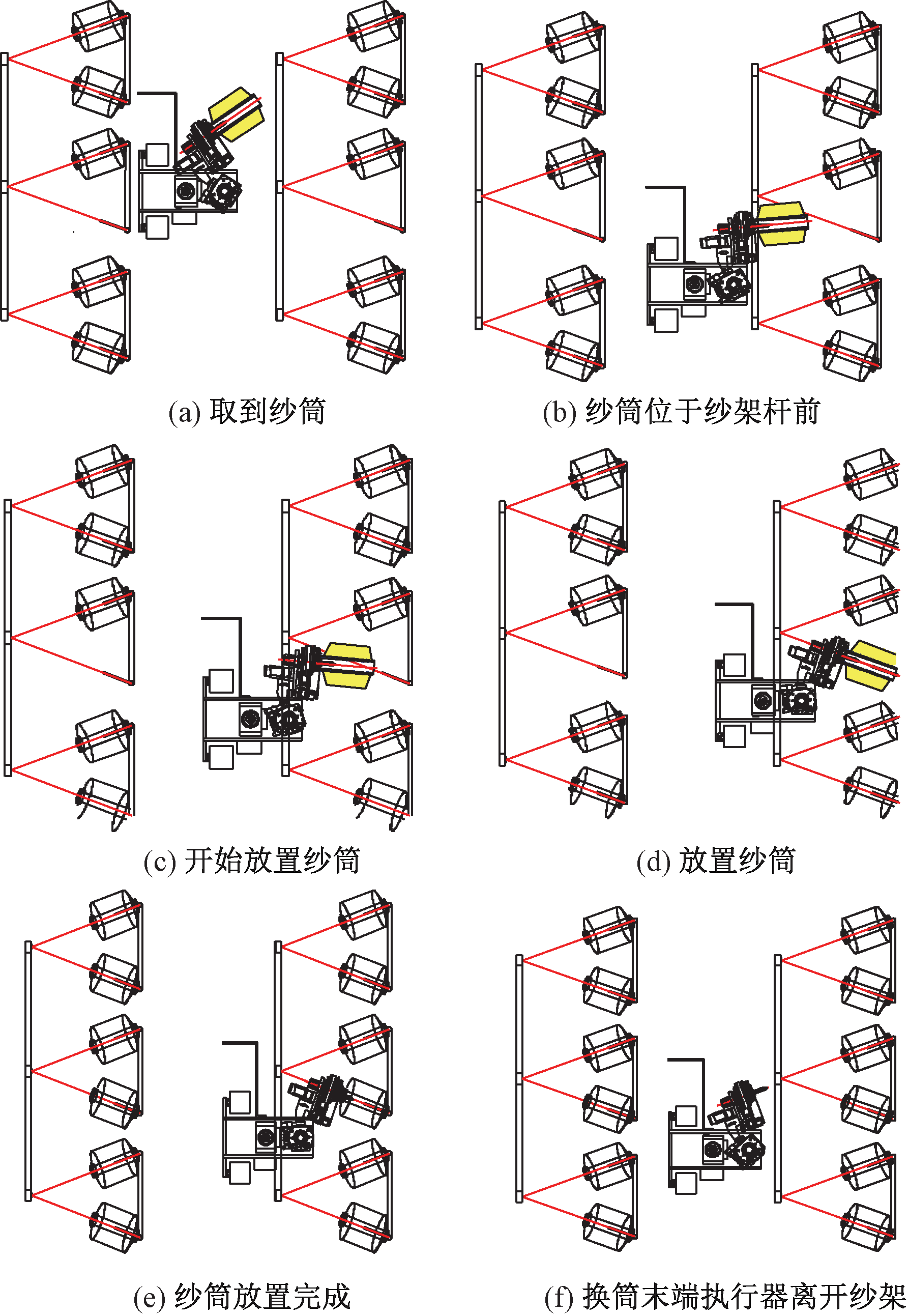 (a) 取到纱筒

(b) 纱筒位于纱架杆前

(c) 开始放置纱筒

(d) 放置纱筒

(e) 纱筒放置完成

(f) 换筒末端执行器离开纱架