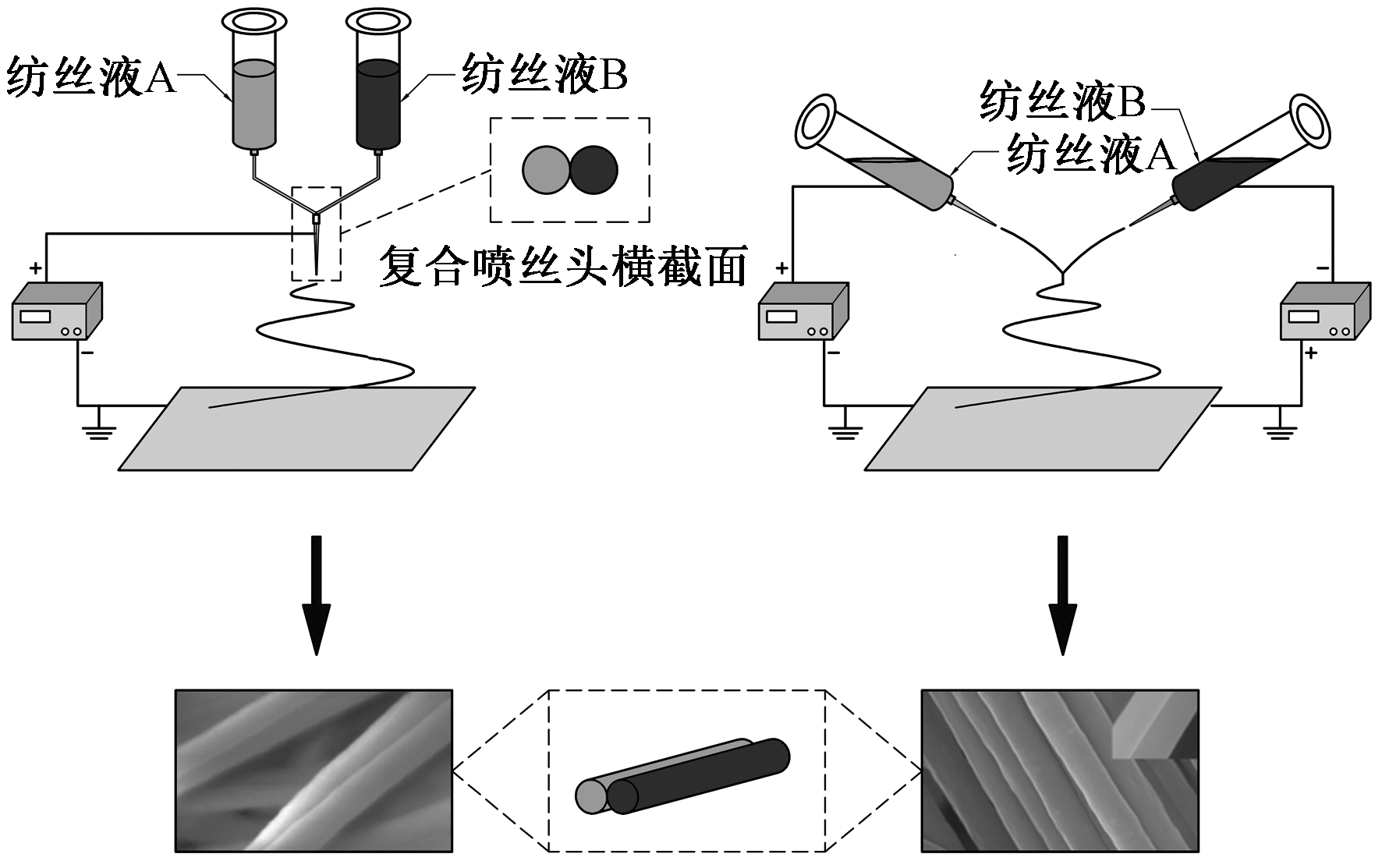 纺丝液A

纺丝液B

复合喷丝头横截面

+

−

纺丝液B

纺丝液A

+

−

−

+