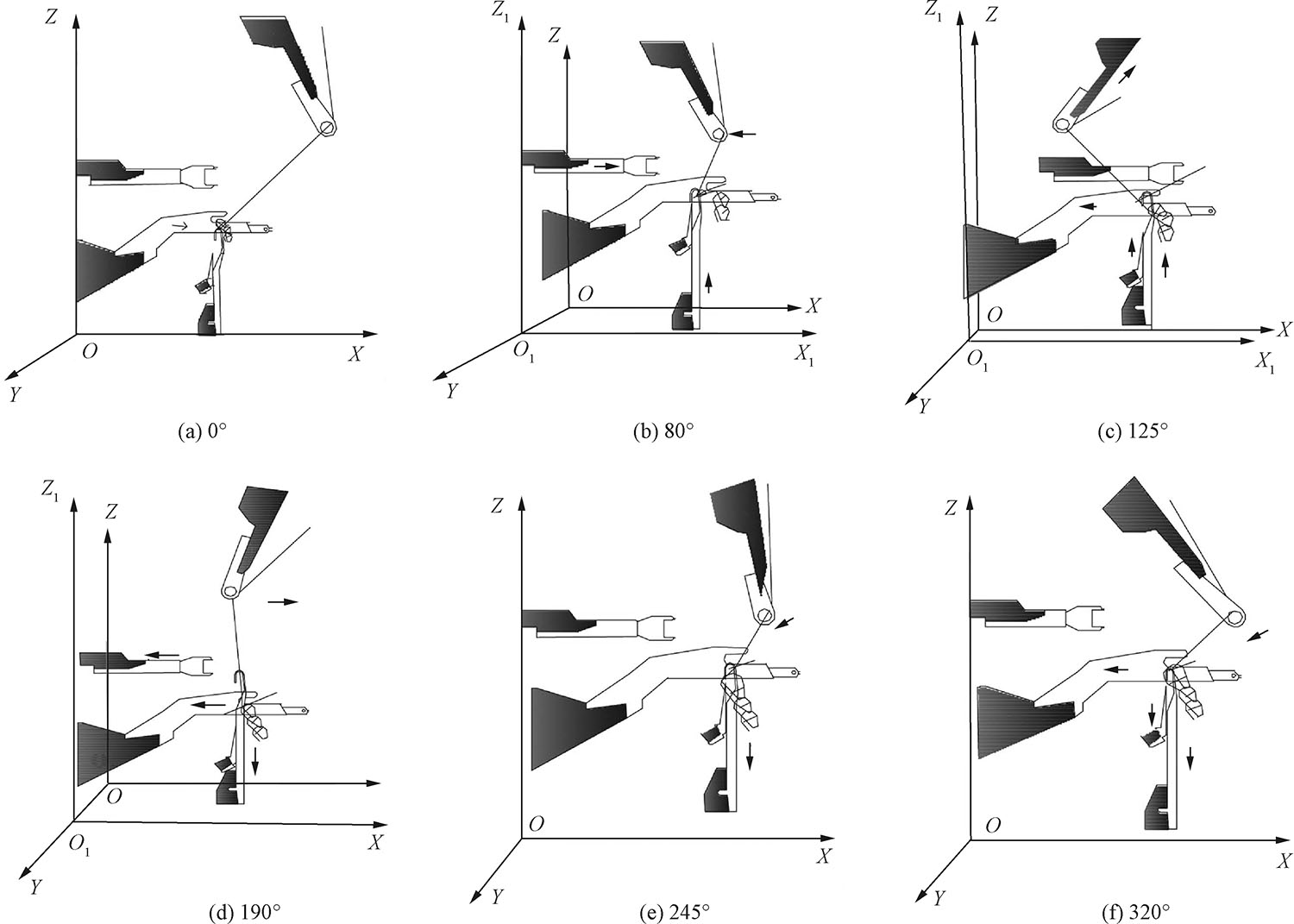 $Z$

$O$

$X$

$Y$

(a) 0°

$Z_1$

$Z$

$O$

$X$

$O_1$

$X_1$

$Y$

(b) 80°

$Z_1$

$Z$

$O$

$X$

$O_1$

$X_1$

$Y$

(c) 125°

$Z_1$

$Z$

$O$

$O_1$

$X$

$Y$

(d) 190°

$Z$

$O$

$X$

$Y$

(e) 245°

$Z$

$O$

$X$

$Y$

(f) 320°