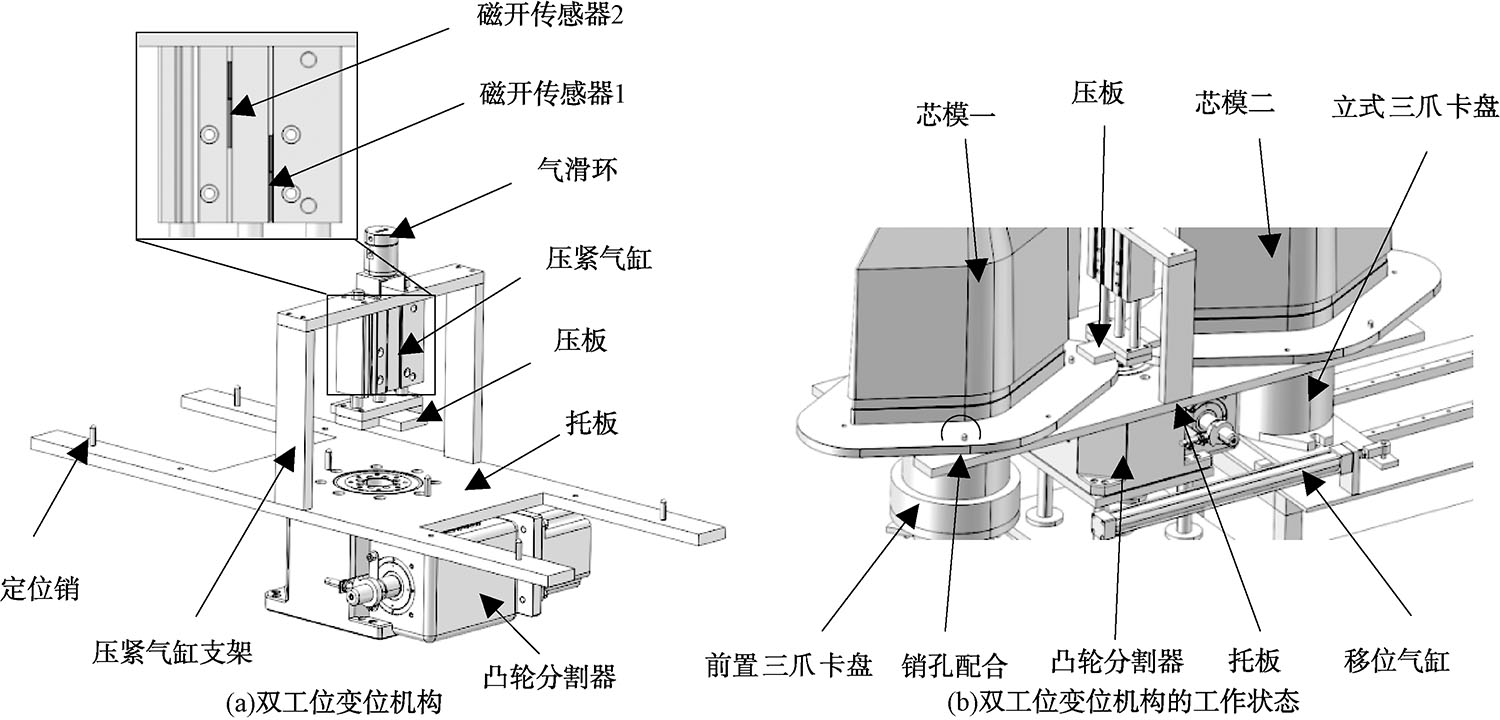 磁开传感器2

磁开传感器1

气滑环

压紧气缸

压板

托板

定位销

压紧气缸支架

凸轮分割器

(a)双工位变位机构

芯模一

压板

芯模二

立式三爪卡盘

前置三爪卡盘

销孔配合

凸轮分割器

托板

移位气缸

(b)双工位变位机构的工作状态