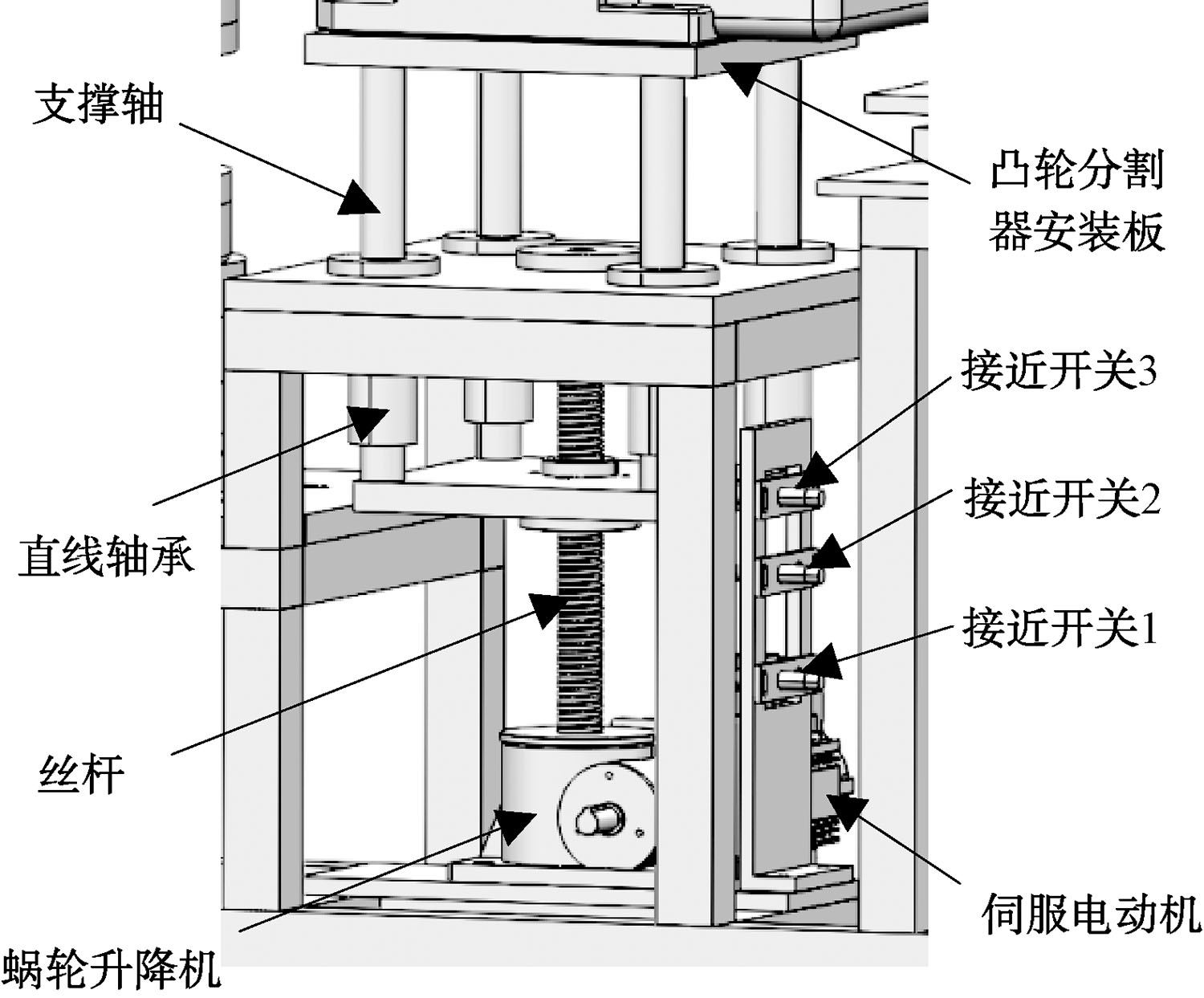 支撑轴

凸轮分割器安装板

接近开关3

接近开关2

直线轴承

接近开关1

丝杆

伺服电动机

蜗轮升降机