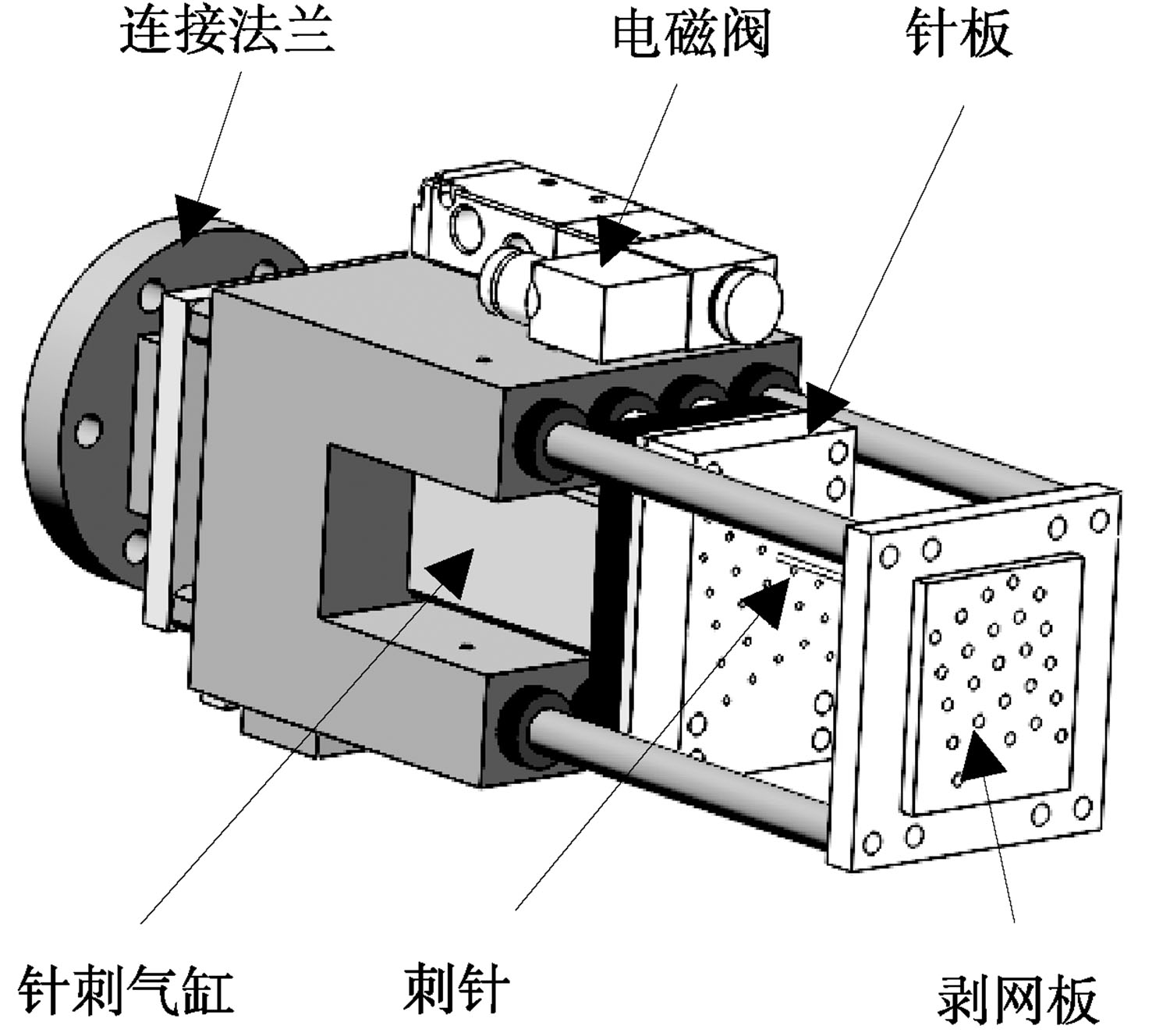 连接法兰

电磁阀

针板

针刺气缸

刺针

剥网板