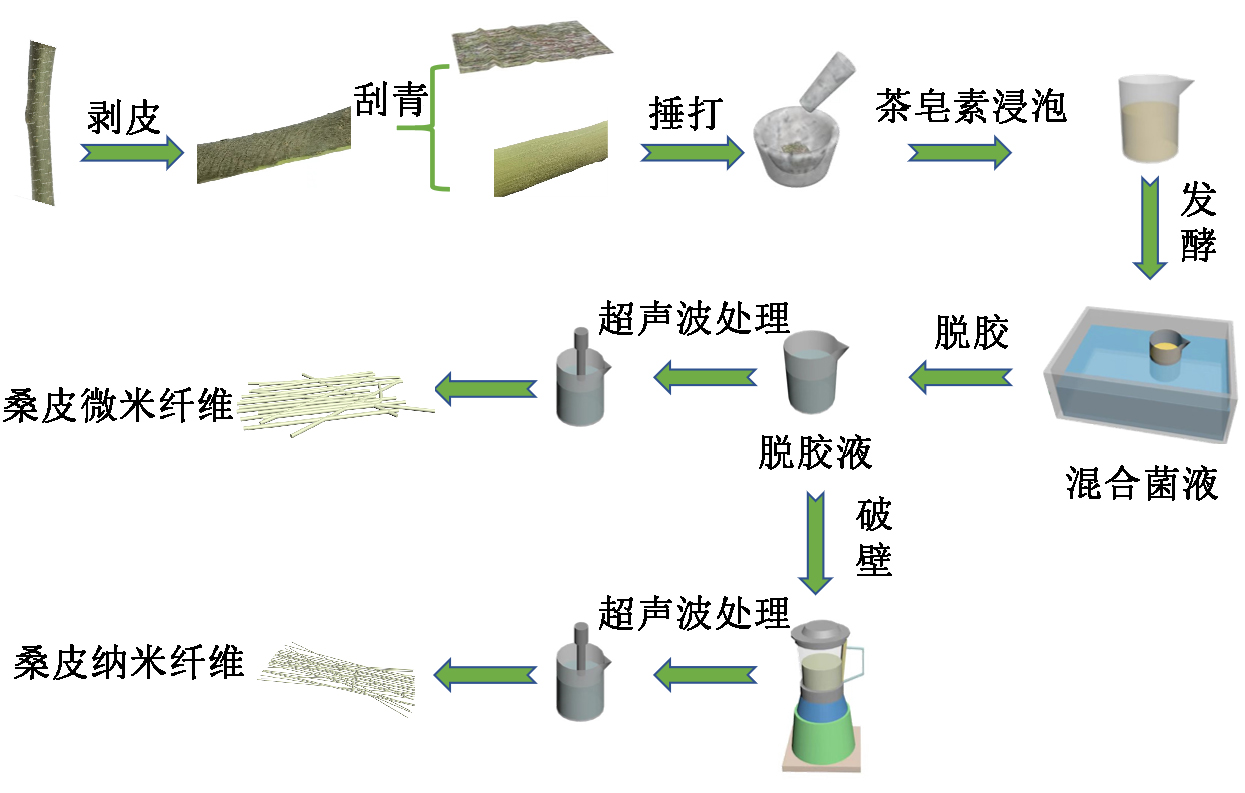 剥皮

刮青

捶打

茶皂素浸泡

发酵

混合菌液

脱胶

脱胶液

超声波处理

桑皮微米纤维

破壁

超声波处理

桑皮纳米纤维