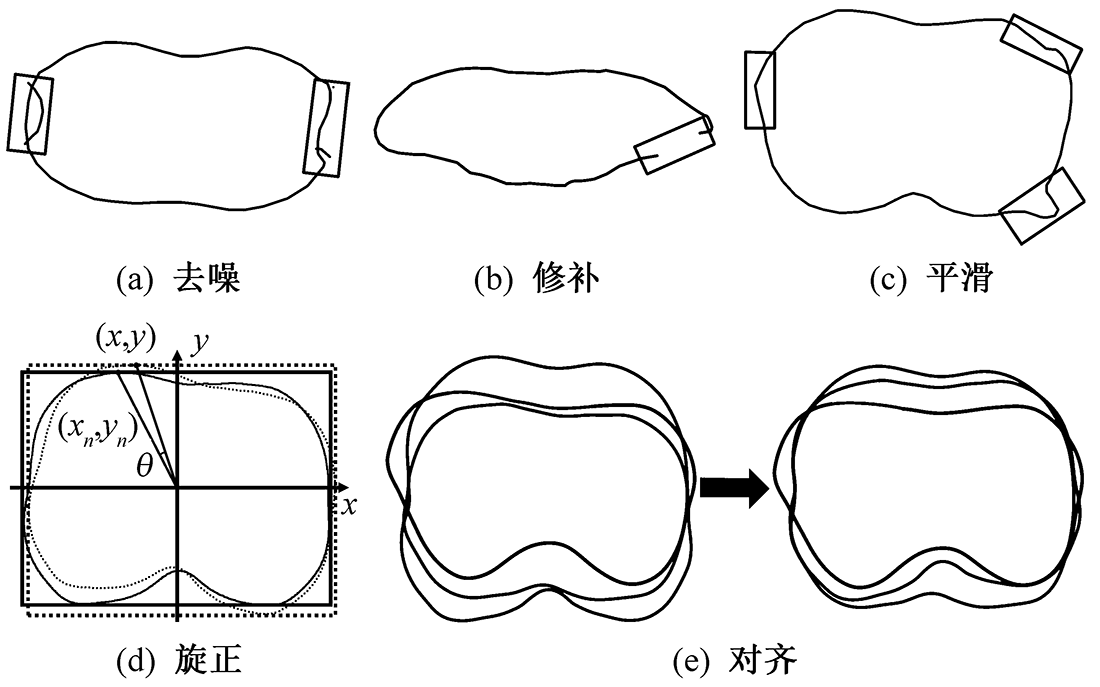 (a) 去噪

(b) 修补

(c) 平滑

$(x,y)$

$y$

$(x_n,y_n)$

$\theta$

$x$

(d) 旋正

(e) 对齐