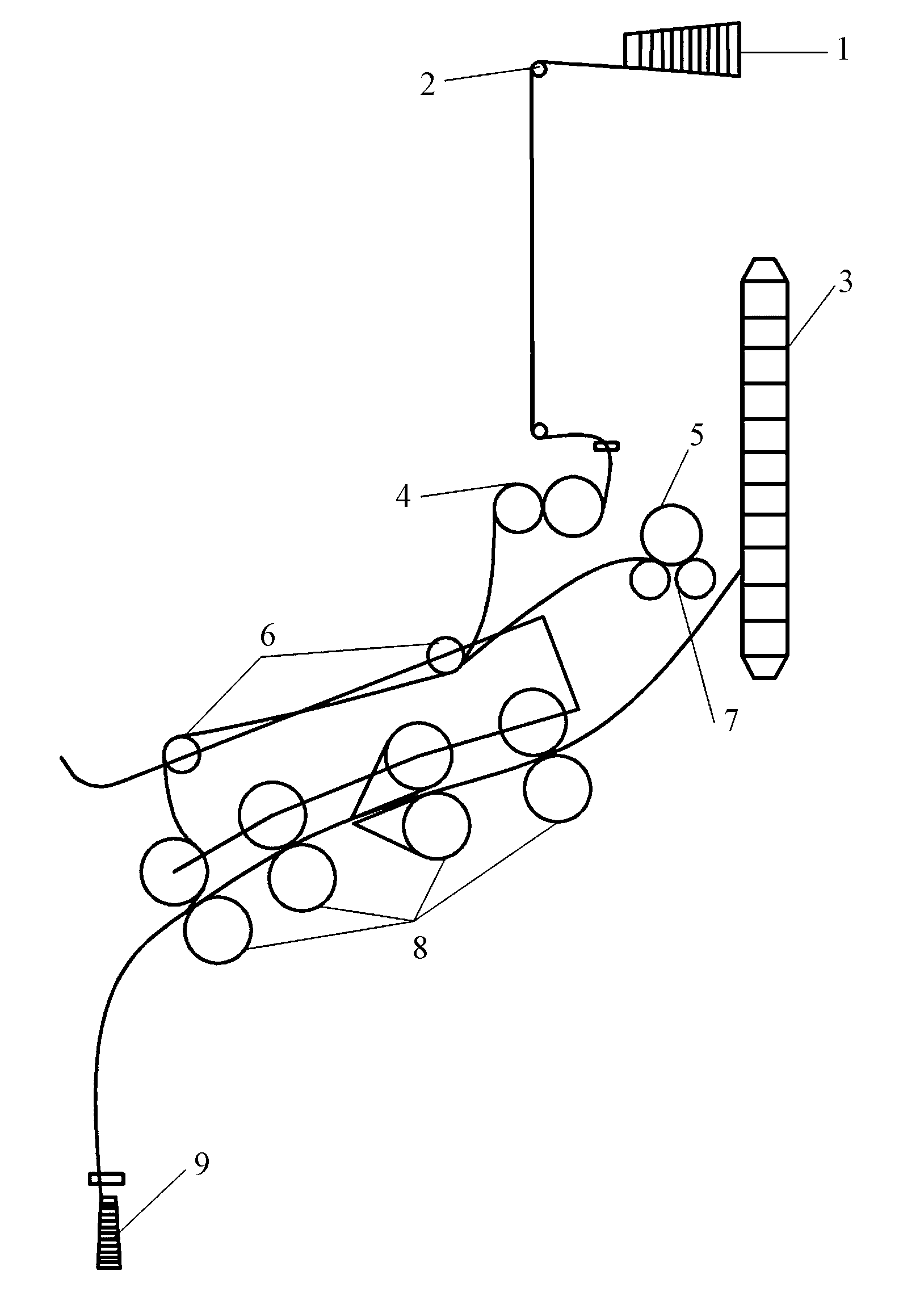 1
2
3
5
4
6
7
8
9