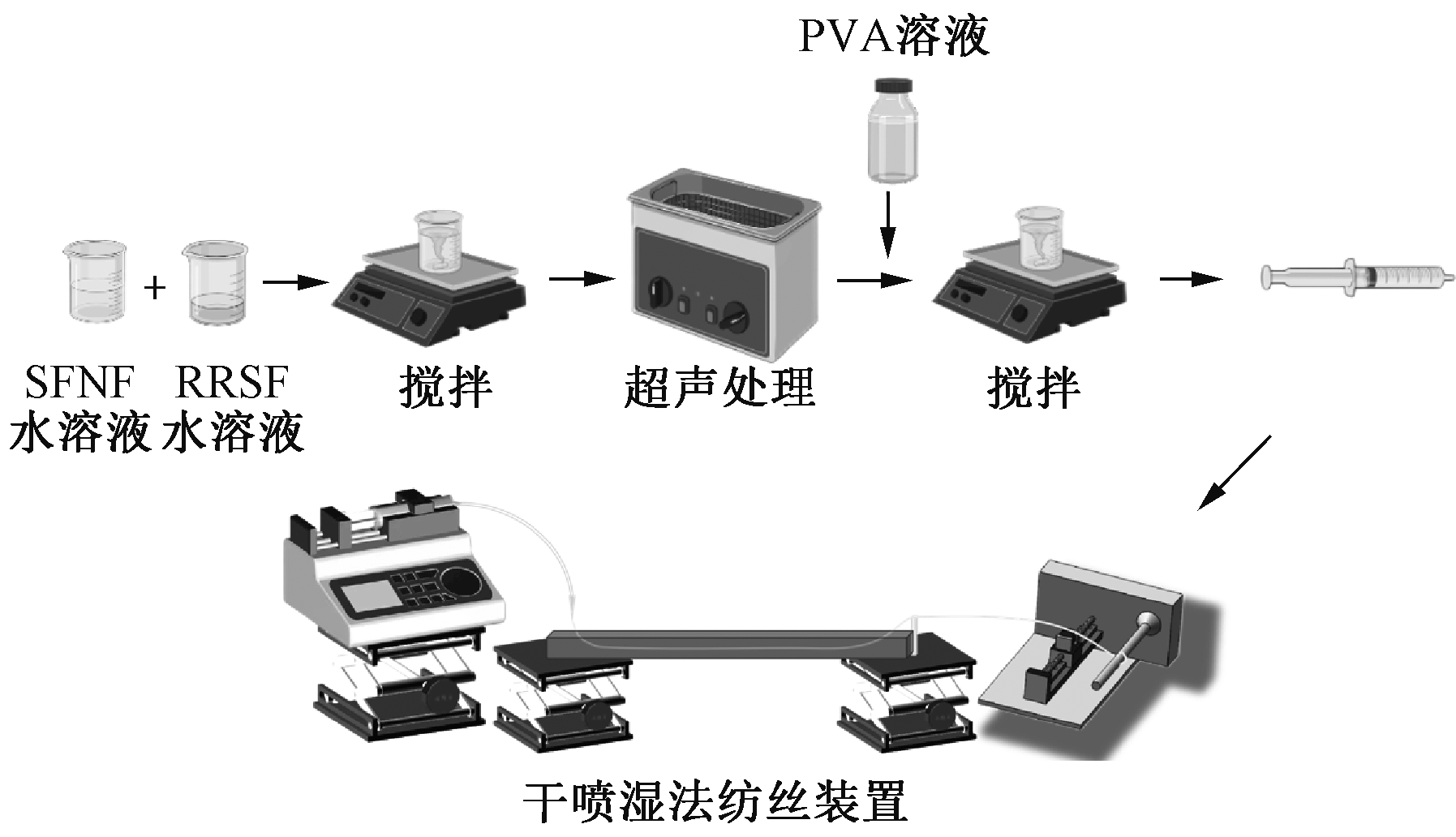 PVA溶液

SFNF 水溶液 + RRSF 水溶液

搅拌

超声处理

搅拌

干喷湿法纺丝装置