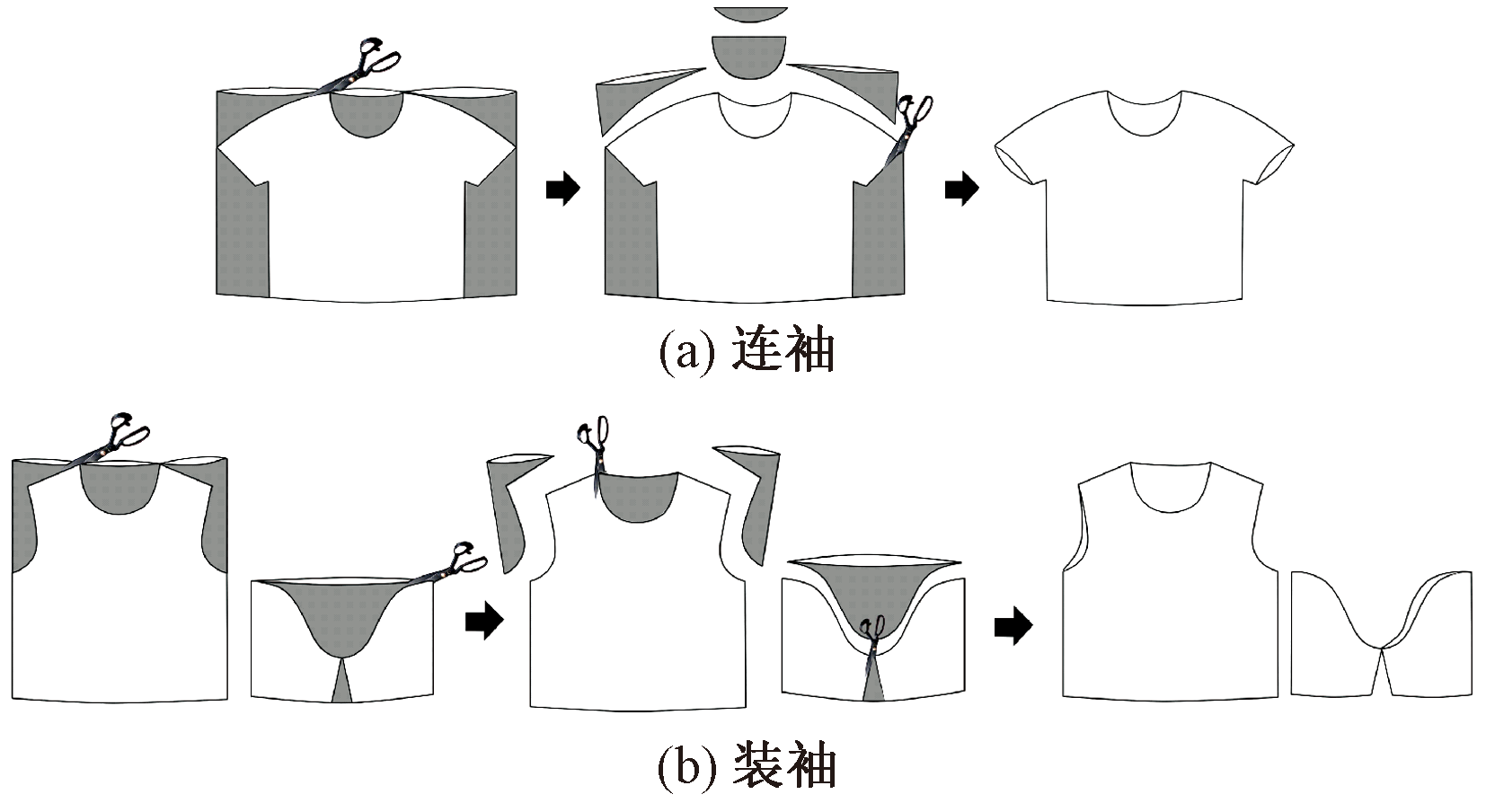 (a) 连袖

(b) 装袖