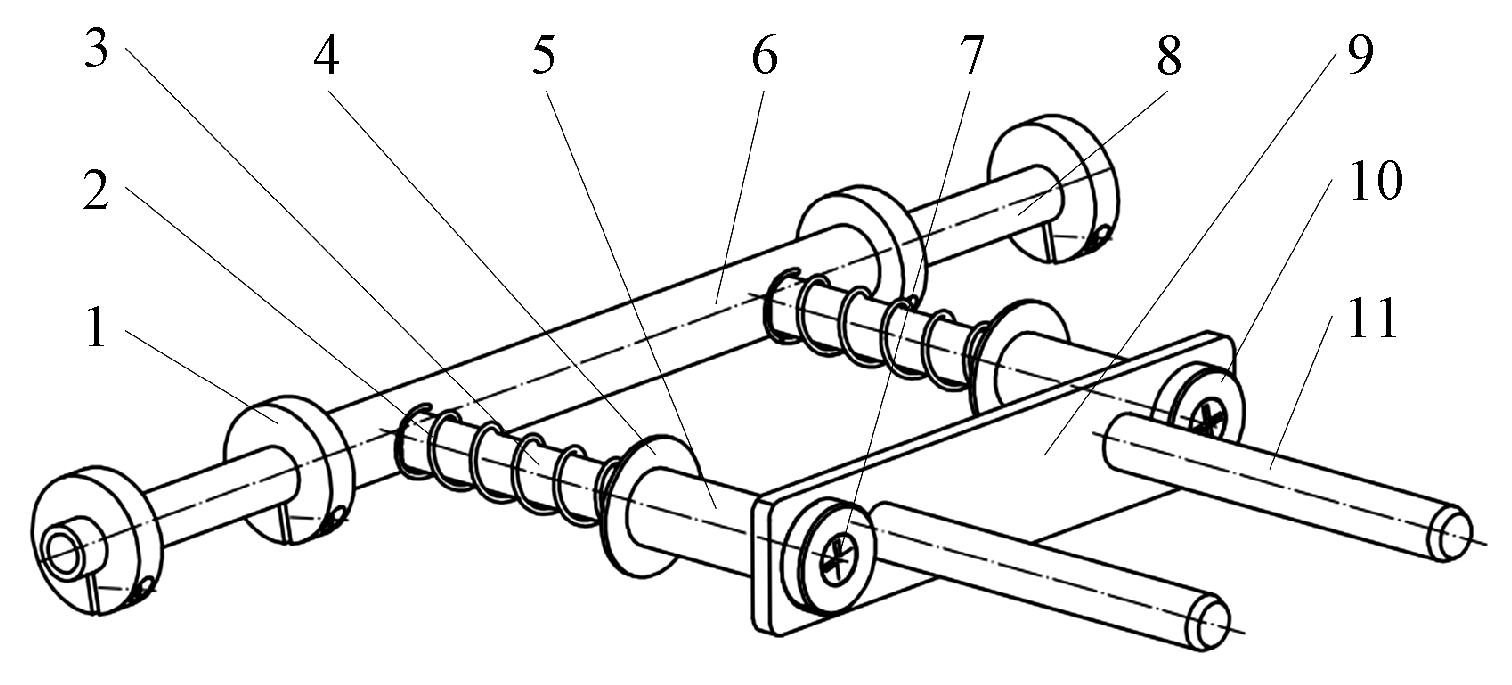 3
4
5
6
7
8
9
2
10
1
11