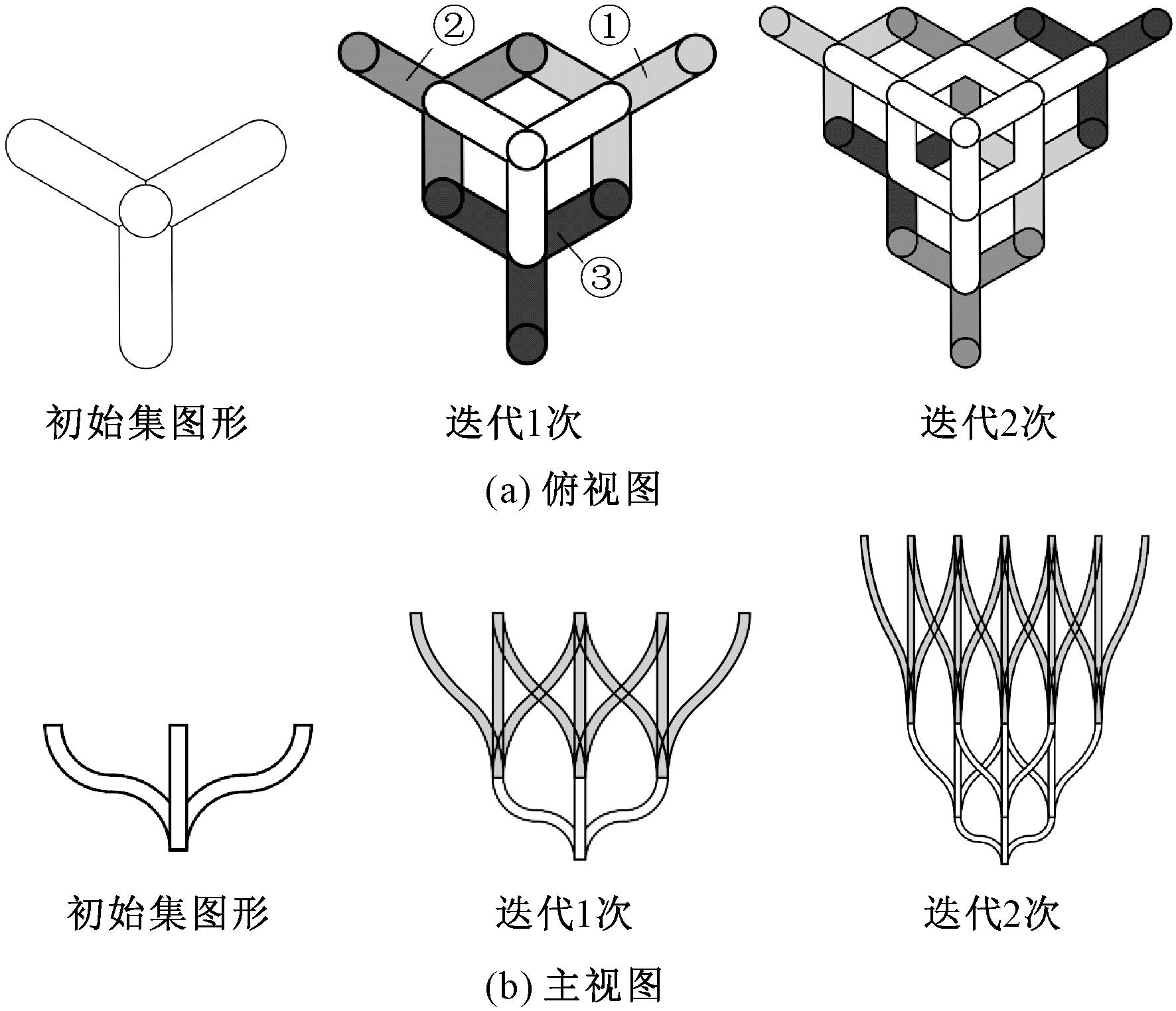 ②
①
③
初始集图形
迭代1次
迭代2次
(a) 俯视图
初始集图形
迭代1次
迭代2次
(b) 主视图