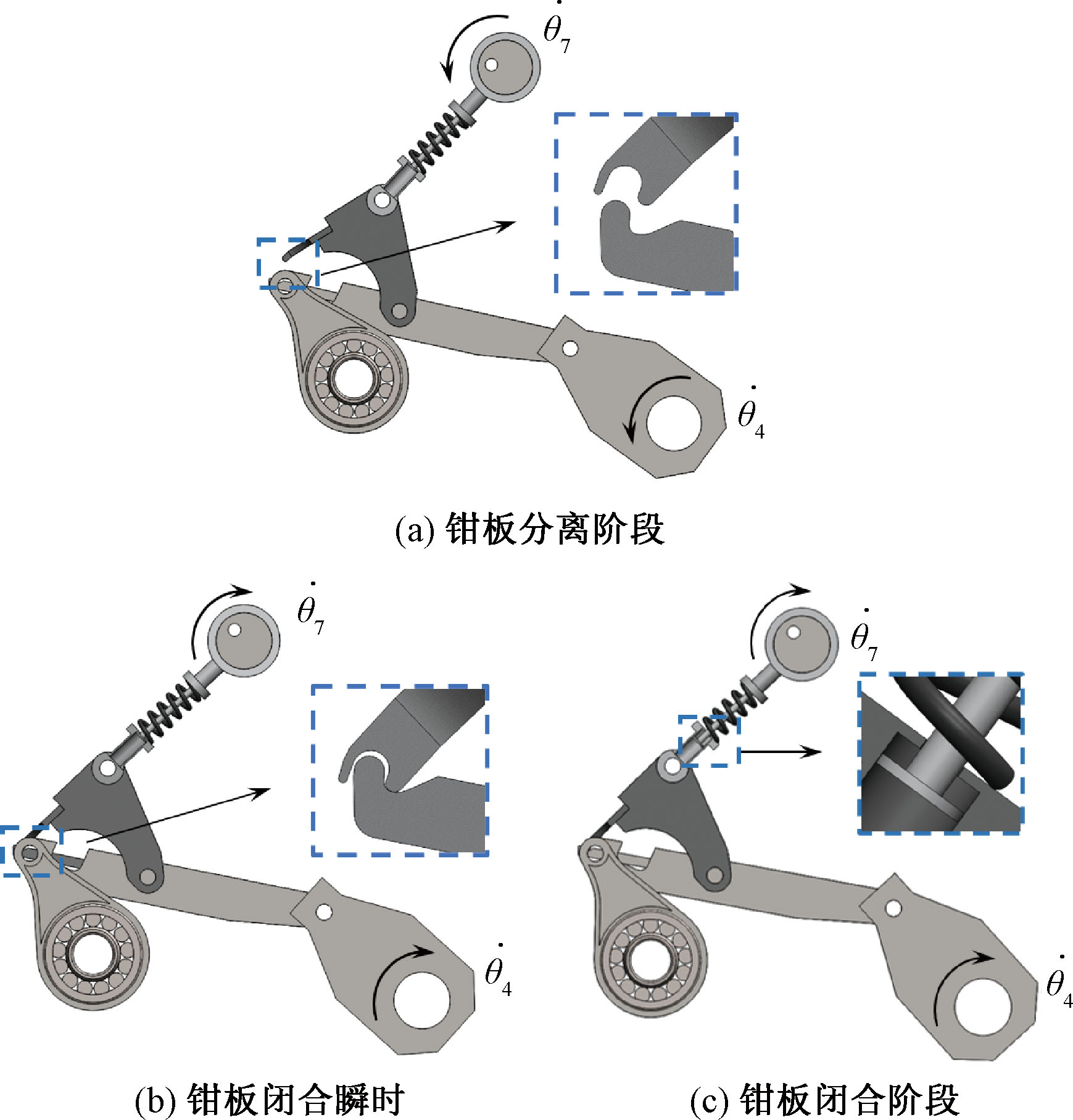 $\dot{\theta}_7$

$\dot{\theta}_4$

(a) 钳板分离阶段

$\dot{\theta}_7$

$\dot{\theta}_4$

(b) 钳板闭合瞬时

$\dot{\theta}_7$

$\dot{\theta}_4$

(c) 钳板闭合阶段