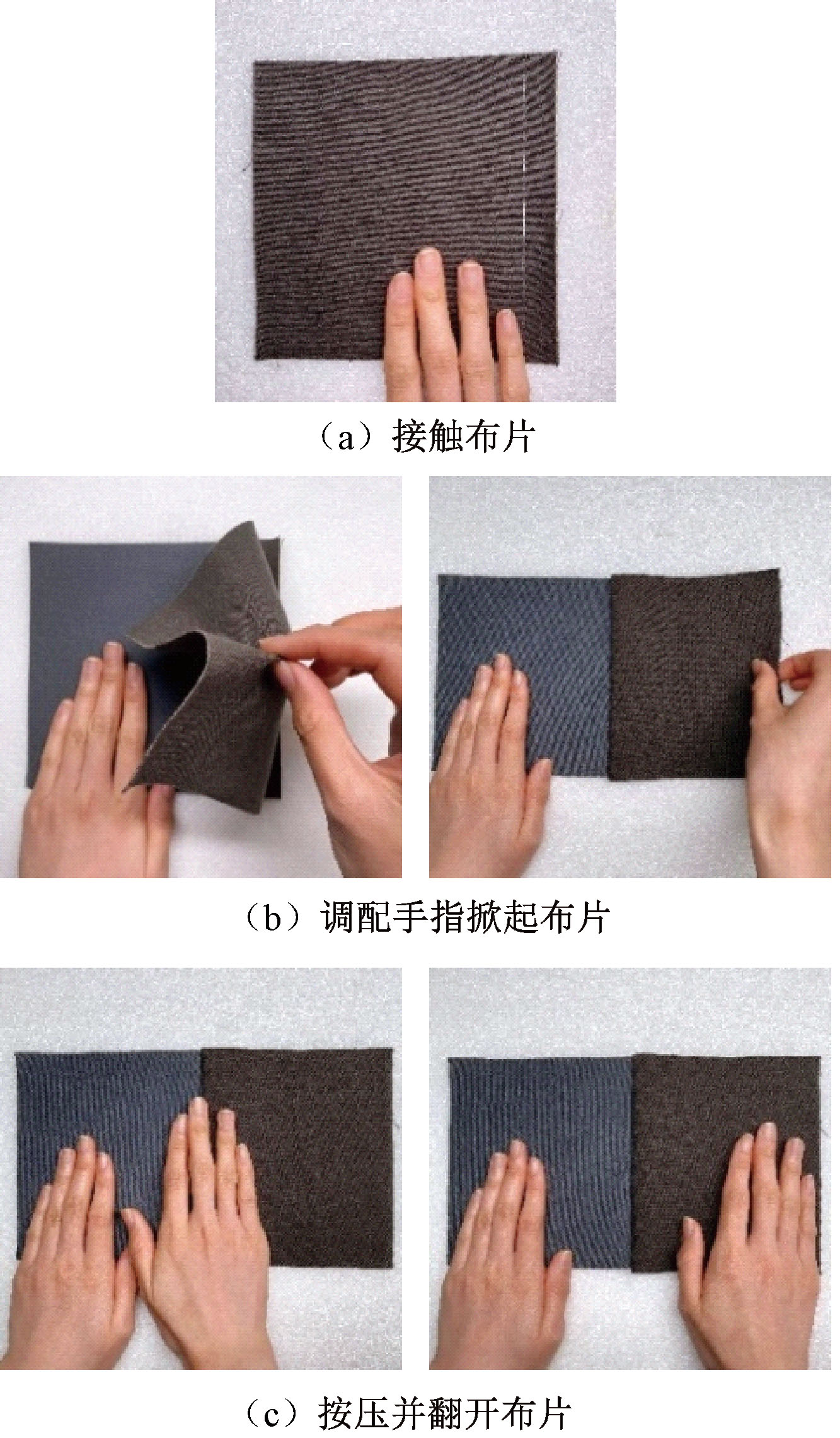 （a）接触布片

（b）调配手指掀起布片

（c）按压并翻开布片