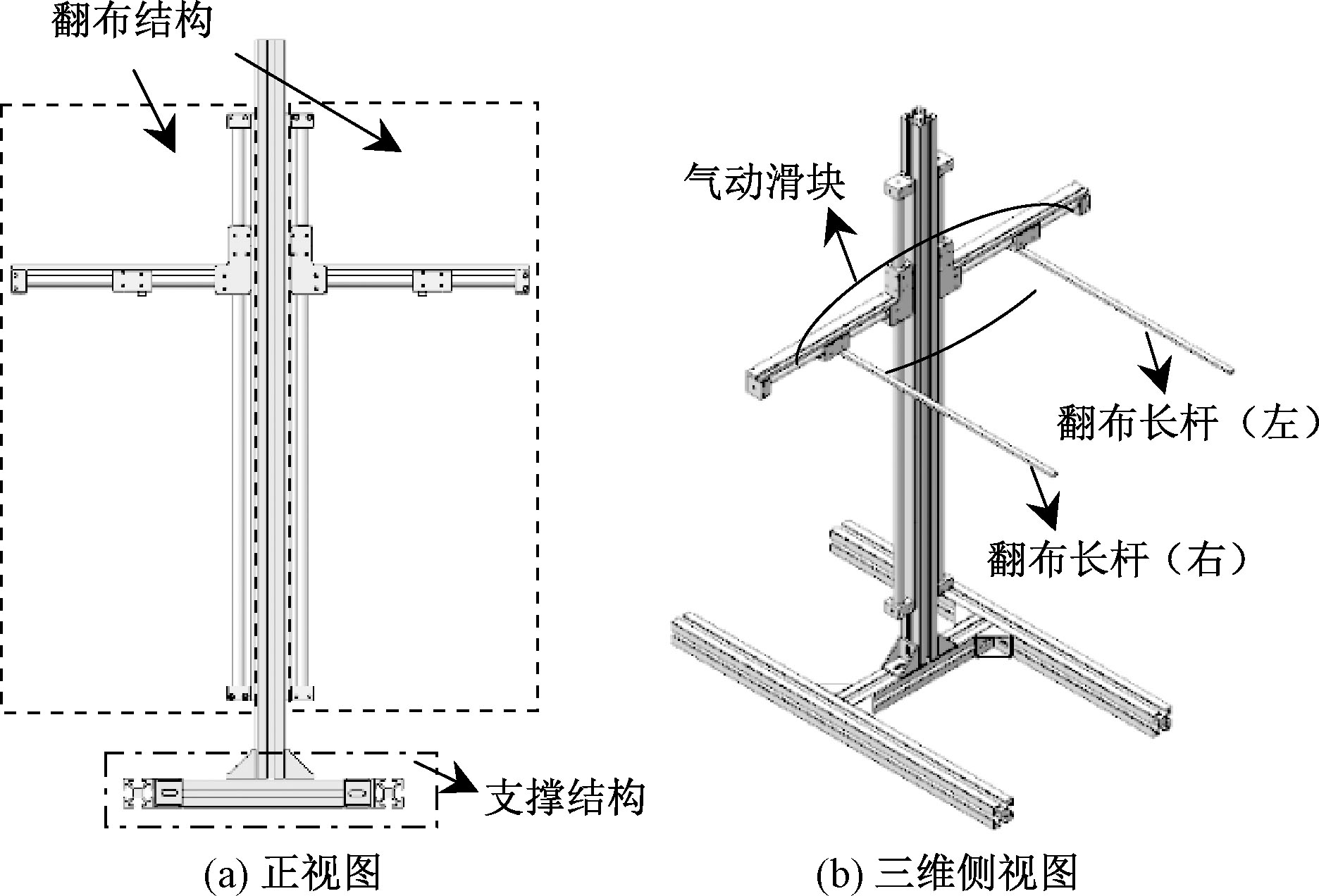 翻布结构

支撑结构

(a) 正视图

气动滑块

翻布长杆（左）

翻布长杆（右）

(b) 三维侧视图