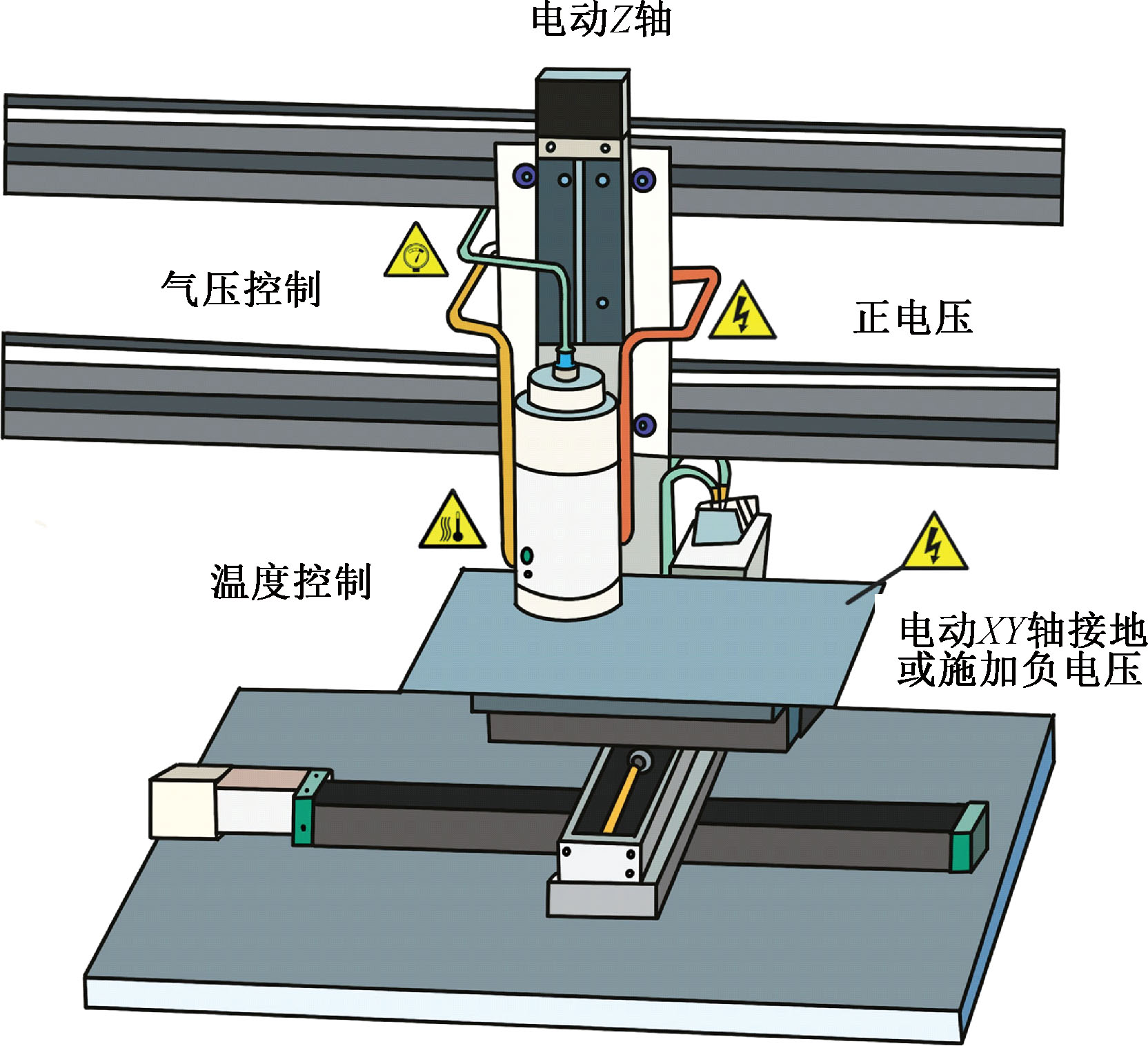 电动$Z$轴

气压控制

正电压

温度控制

电动$XY$轴接地或施加负电压