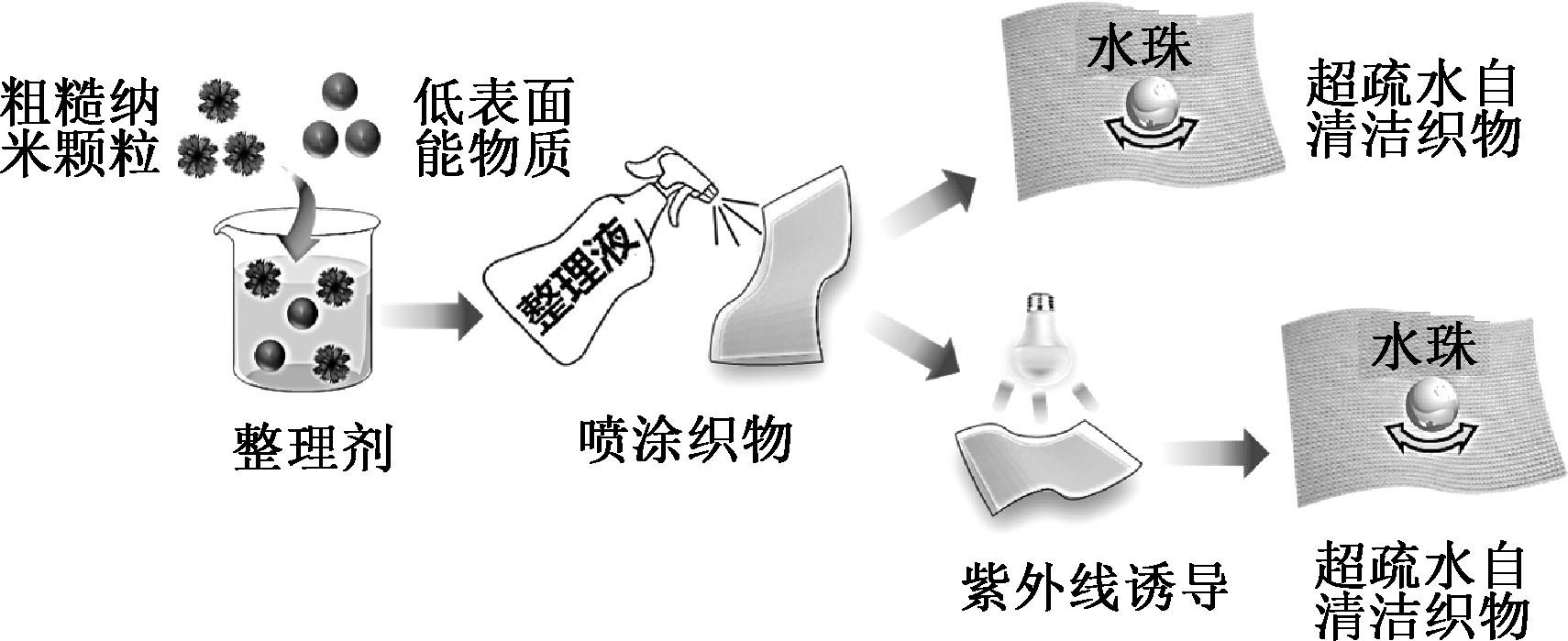 粗糙纳米颗粒

低表面能物质

整理剂

整理液

喷涂织物

水珠

超疏水自清洁织物

紫外线诱导

水珠

超疏水自清洁织物