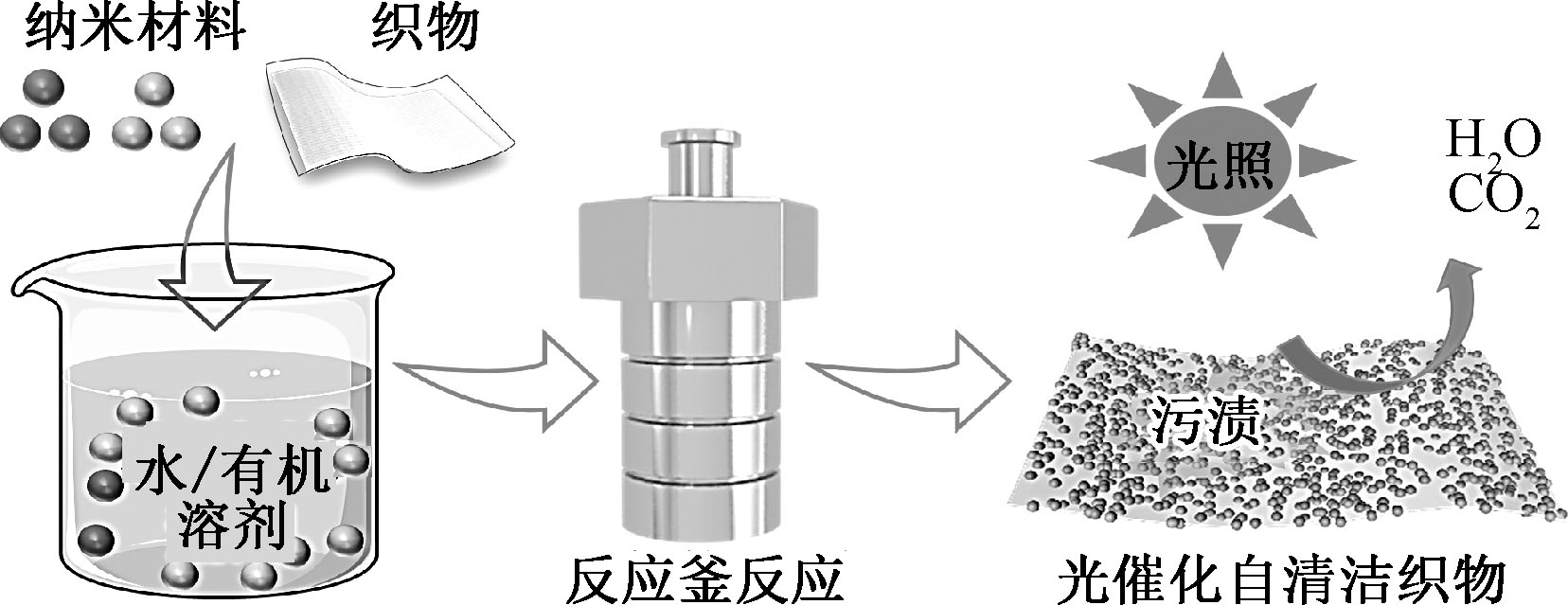 纳米材料

织物

水/有机溶剂

反应釜反应

光照

$H_2O$
$CO_2$

污渍

光催化自清洁织物