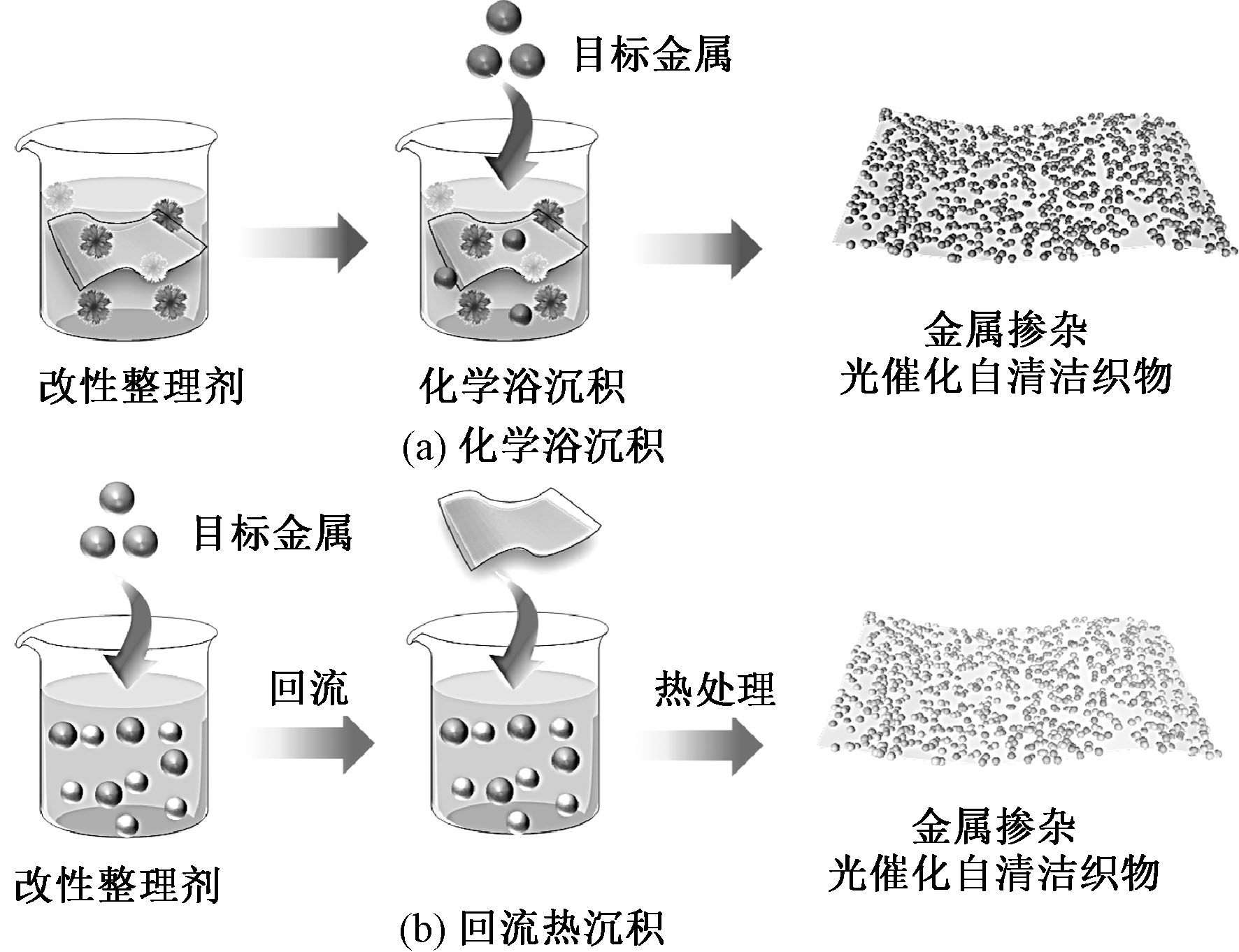 目标金属

改性整理剂

化学浴沉积

金属掺杂
光催化自清洁织物

(a) 化学浴沉积

目标金属

回流

热处理

改性整理剂

金属掺杂
光催化自清洁织物

(b) 回流热沉积