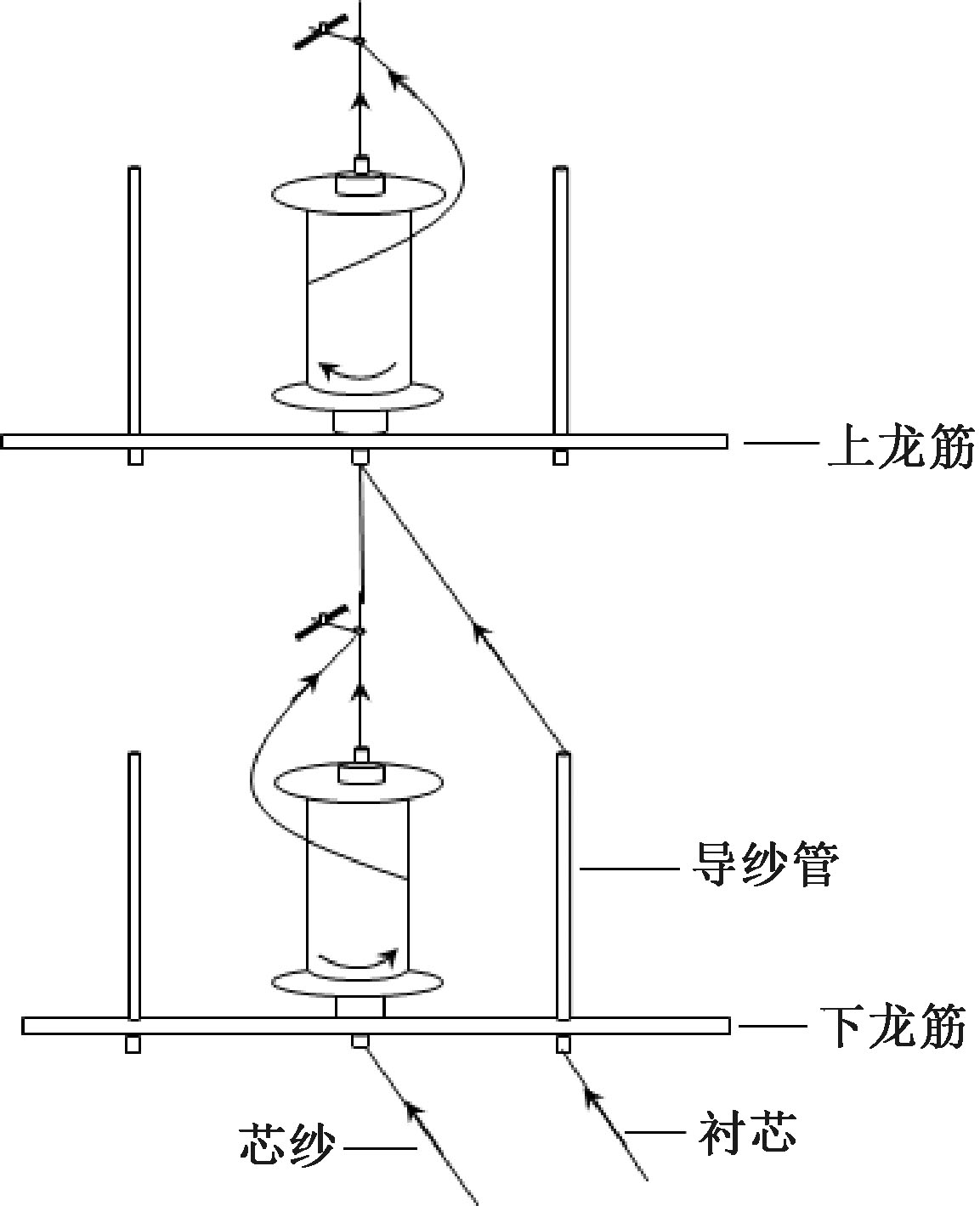 上龙筋

导纱管

下龙筋

芯纱

衬芯