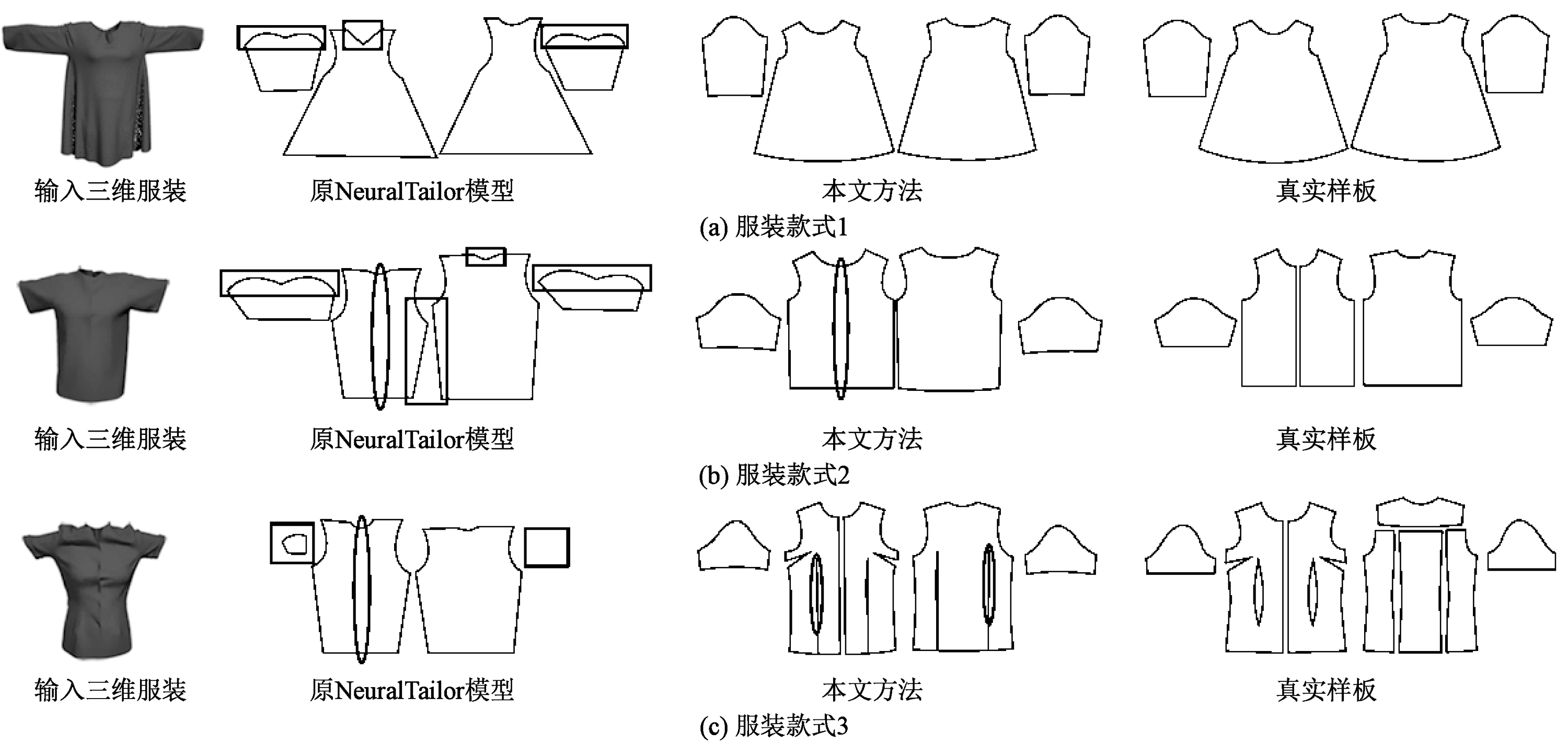 输入三维服装

原NeuralTailor模型

本文方法

真实样板

(a) 服装款式1

输入三维服装

原NeuralTailor模型

本文方法

真实样板

(b) 服装款式2

输入三维服装

原NeuralTailor模型

本文方法

真实样板

(c) 服装款式3