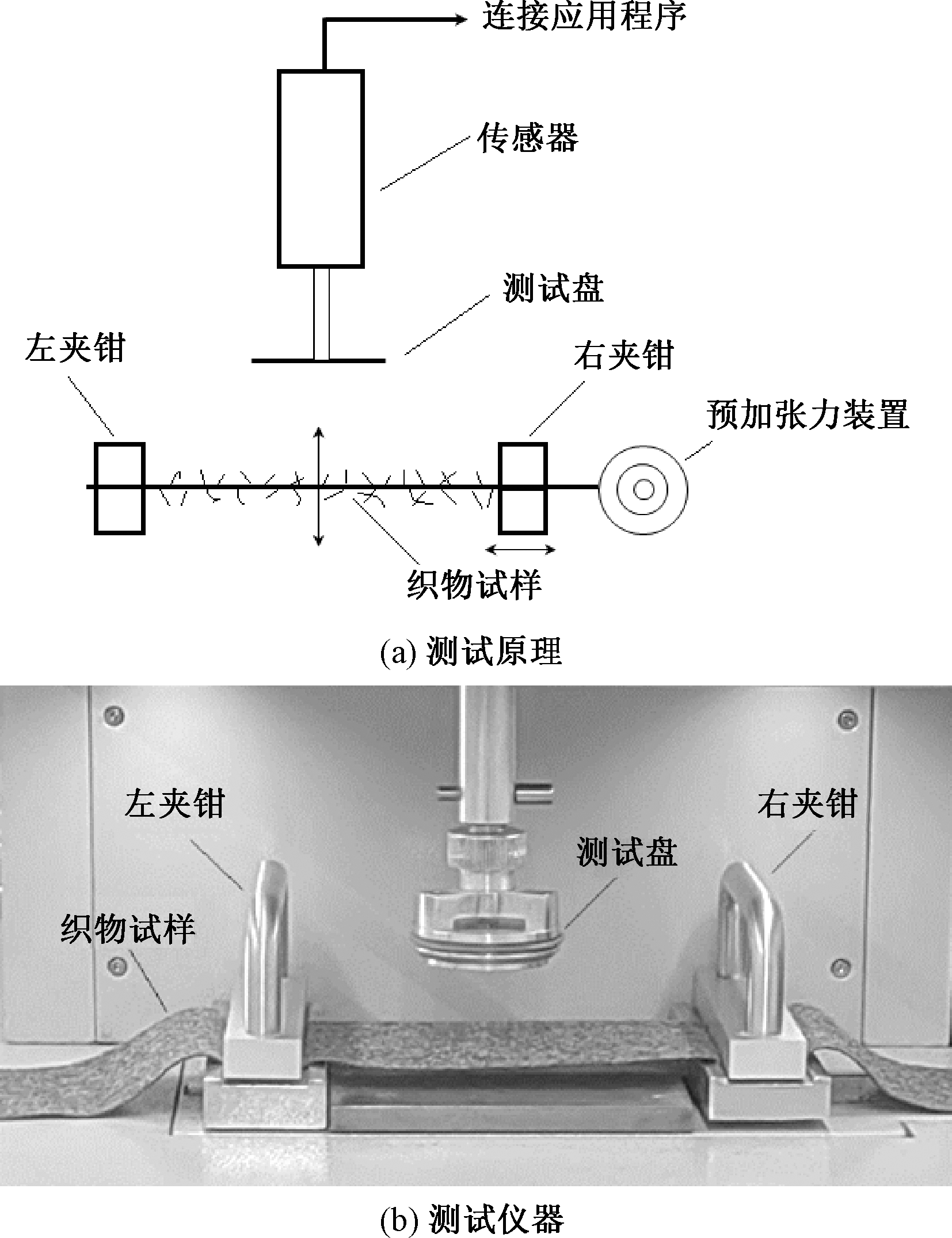 连接应用程序

传感器

测试盘

左夹钳

右夹钳

预加张力装置

织物试样

(a) 测试原理

左夹钳

右夹钳

测试盘

织物试样

(b) 测试仪器